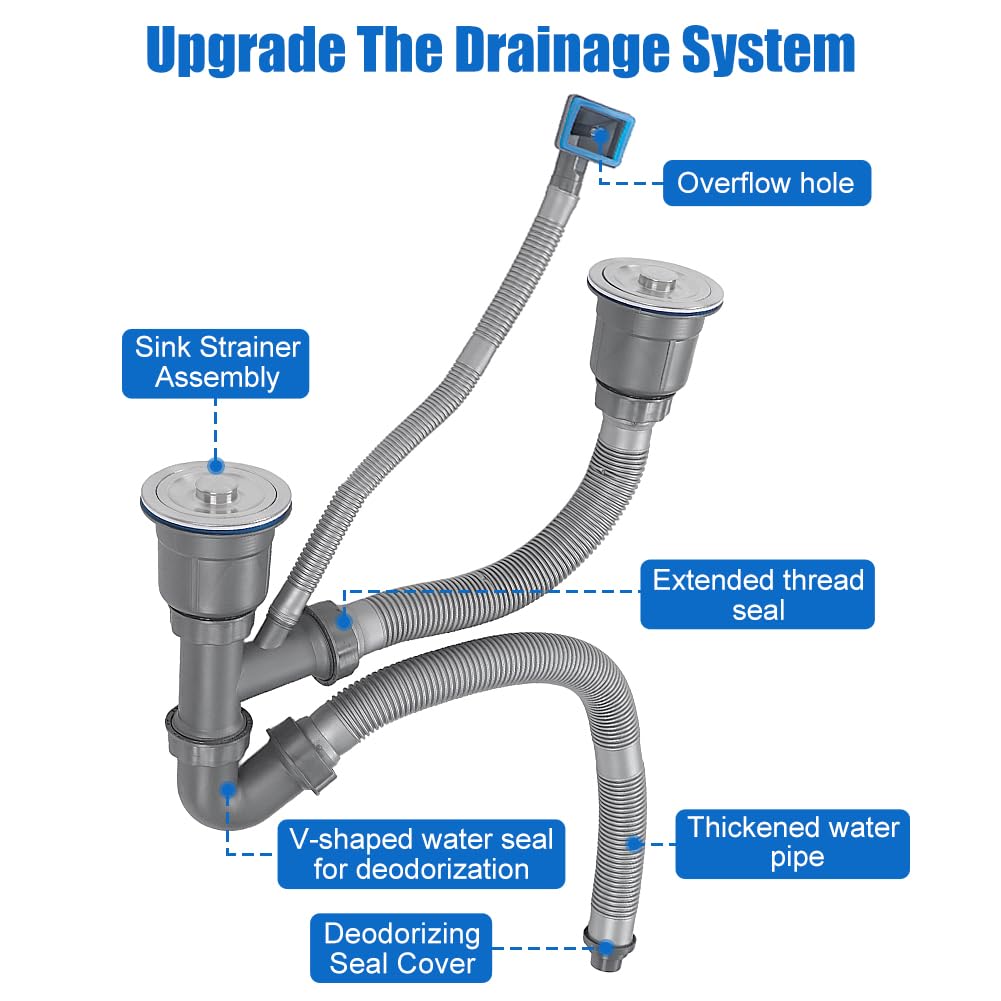 Upgrade The Drainage System

Overflow hole

Sink Strainer Assembly

Extended thread seal

V-shaped water seal for deodorization

Thickened water pipe

Deodorizing Seal Cover