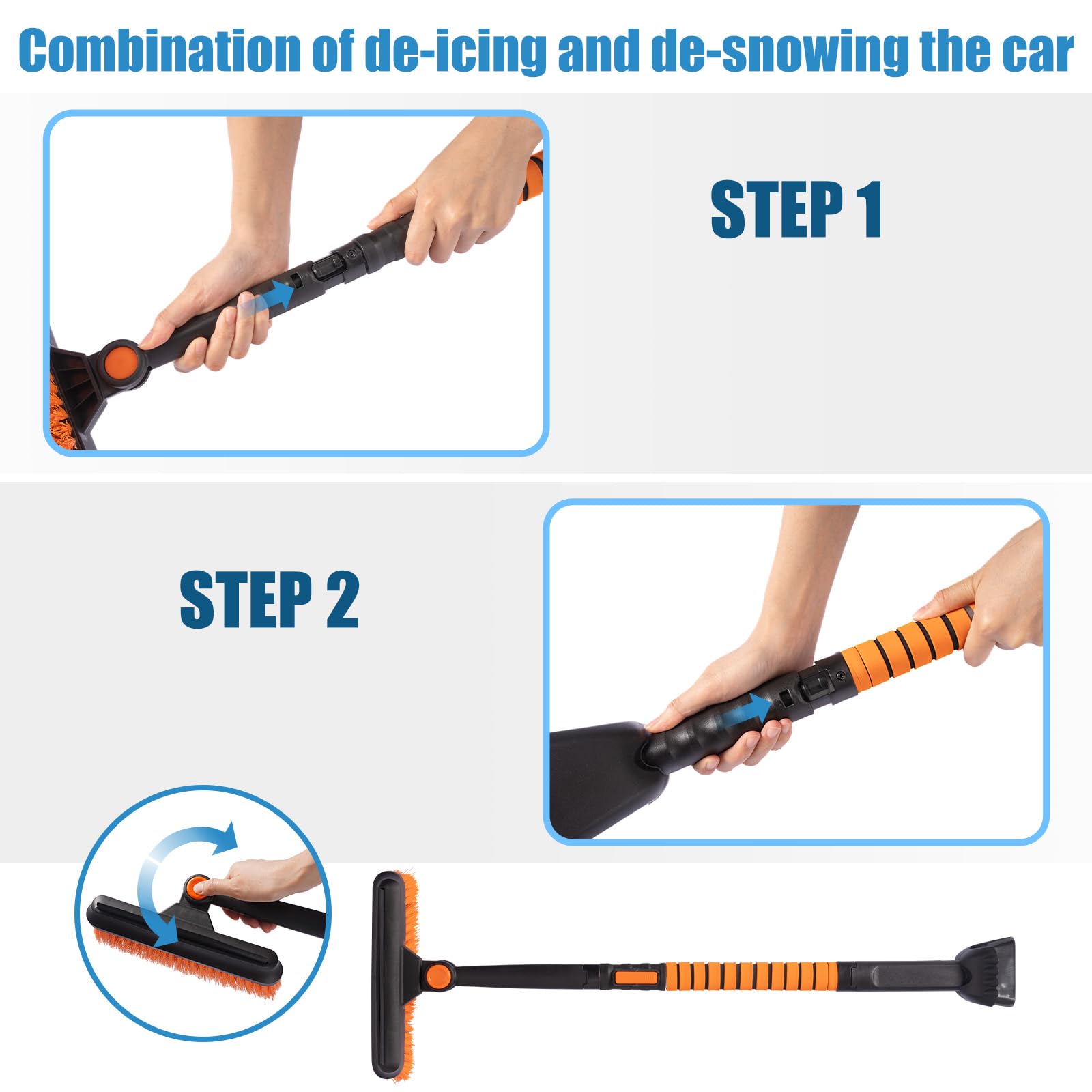 Combination of de-icing and de-snowing the car

STEP 1

STEP 2