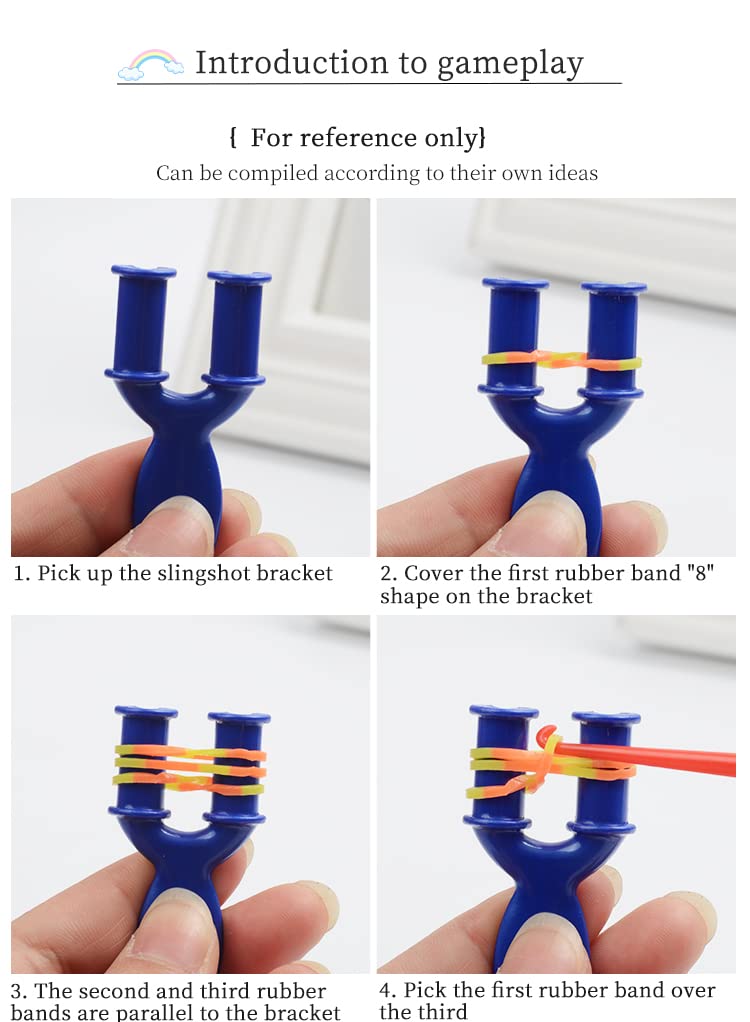 Introduction to gameplay

{ For reference only}

Can be compiled according to their own ideas

1. Pick up the slingshot bracket

2. Cover the first rubber band "8" shape on the bracket

3. The second and third rubber bands are parallel to the bracket

4. Pick the first rubber band over the third