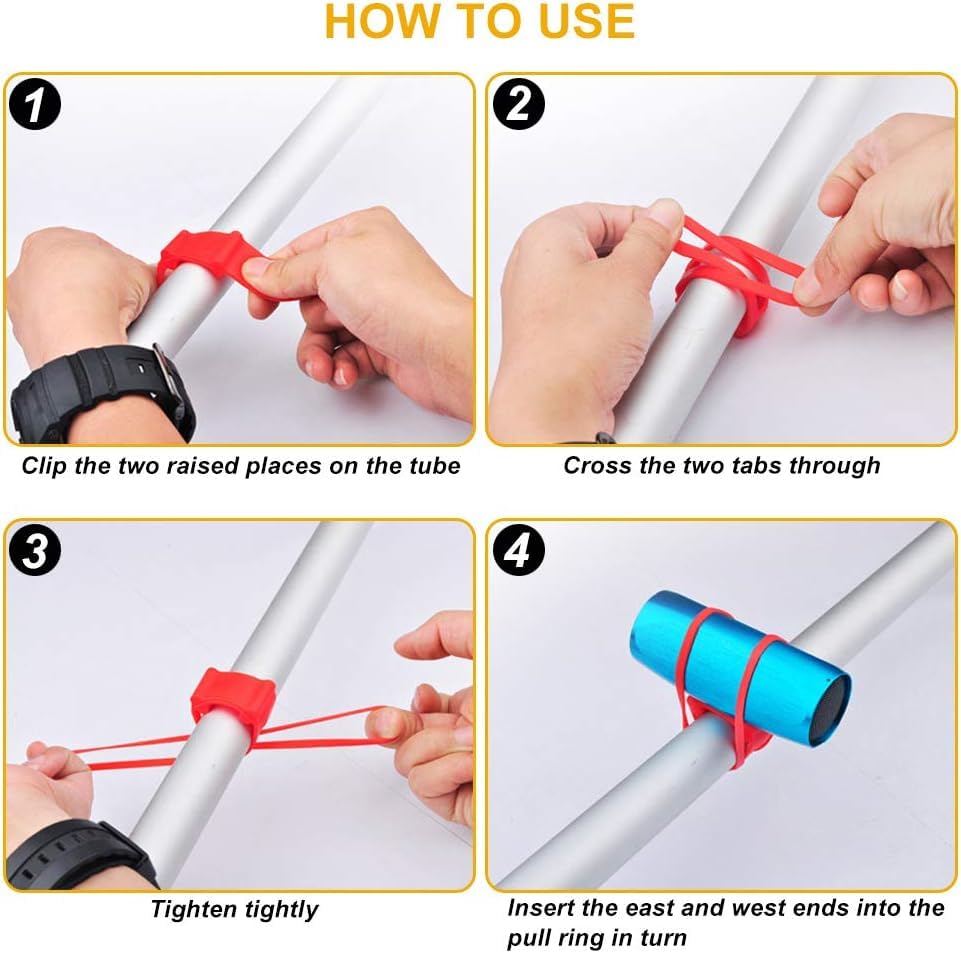 HOW TO USE

1

Clip the two raised places on the tube

2

Cross the two tabs through

3

Tighten tightly

4

Insert the east and west ends into the pull ring in turn