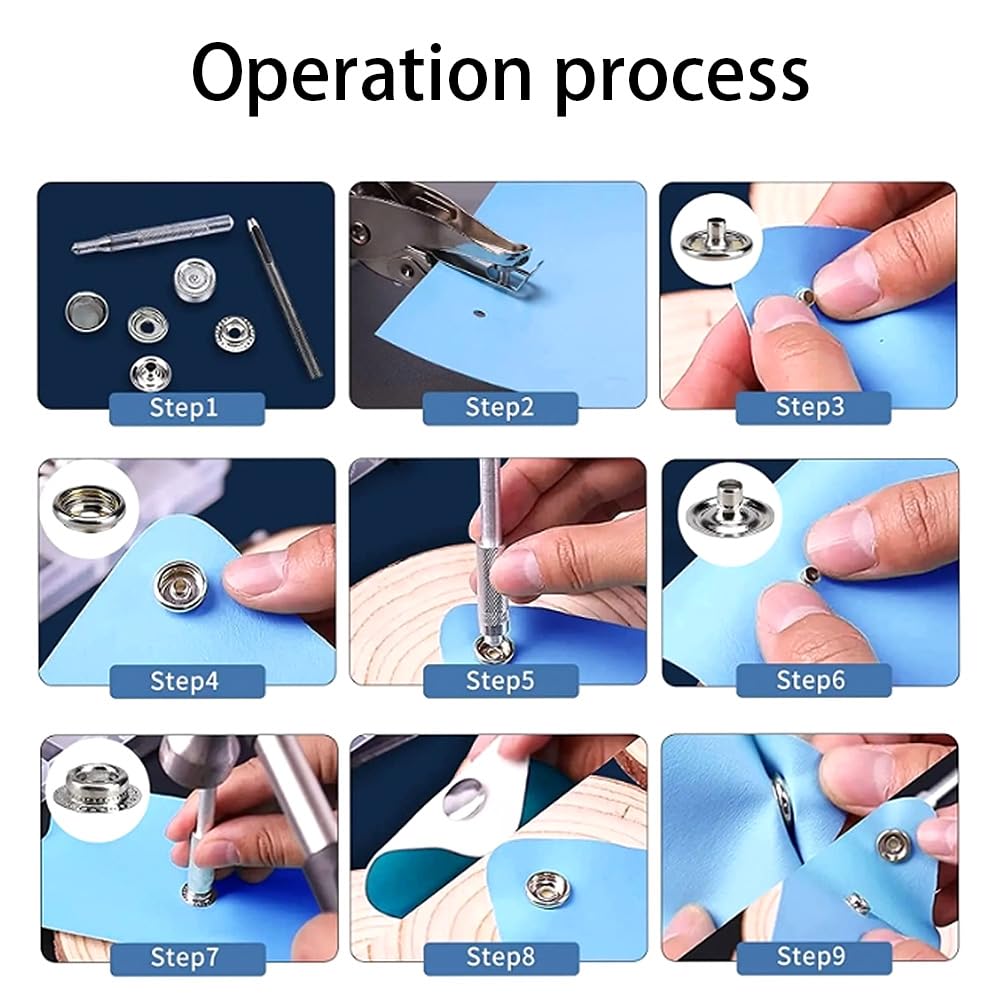 Operation process

Step1

Step2

Step3

Step4

Step5

Step6

Step7

Step8

Step9