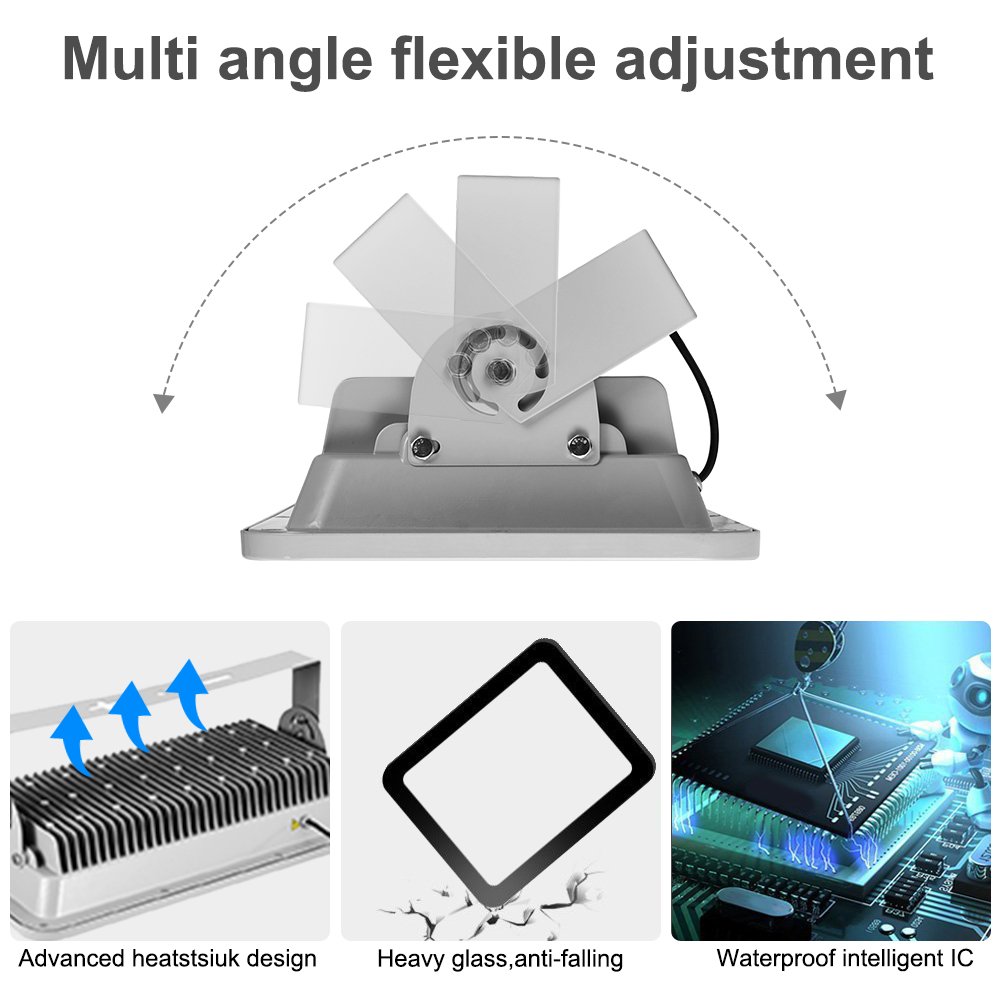 Multi angle flexible adjustment

Advanced heatstsiuk design

Heavy glass,anti-falling

Waterproof intelligent IC