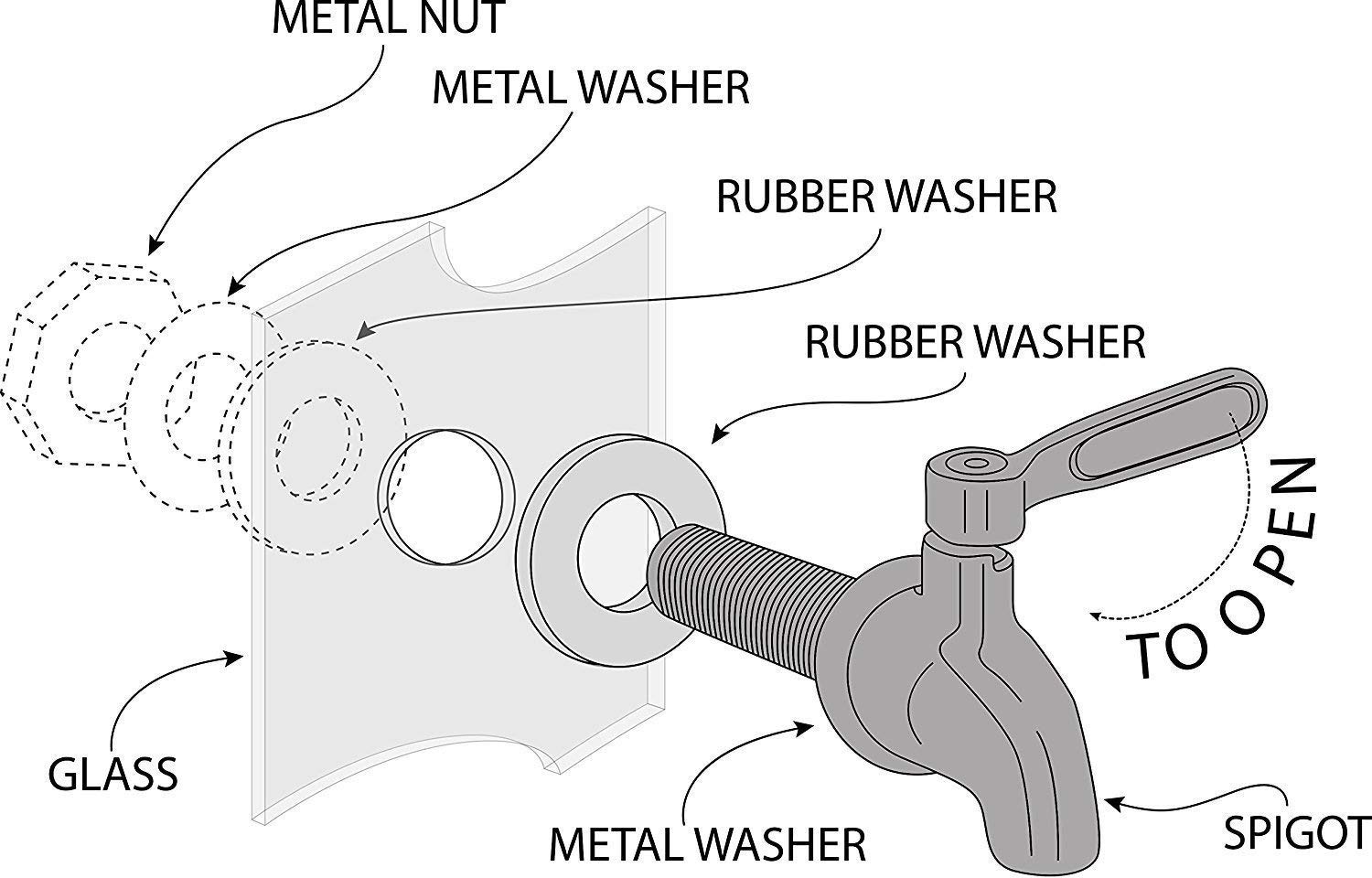 METAL NUT

METAL WASHER

RUBBER WASHER

RUBBER WASHER

TO OPEN

GLASS

METAL WASHER

SPIGOT