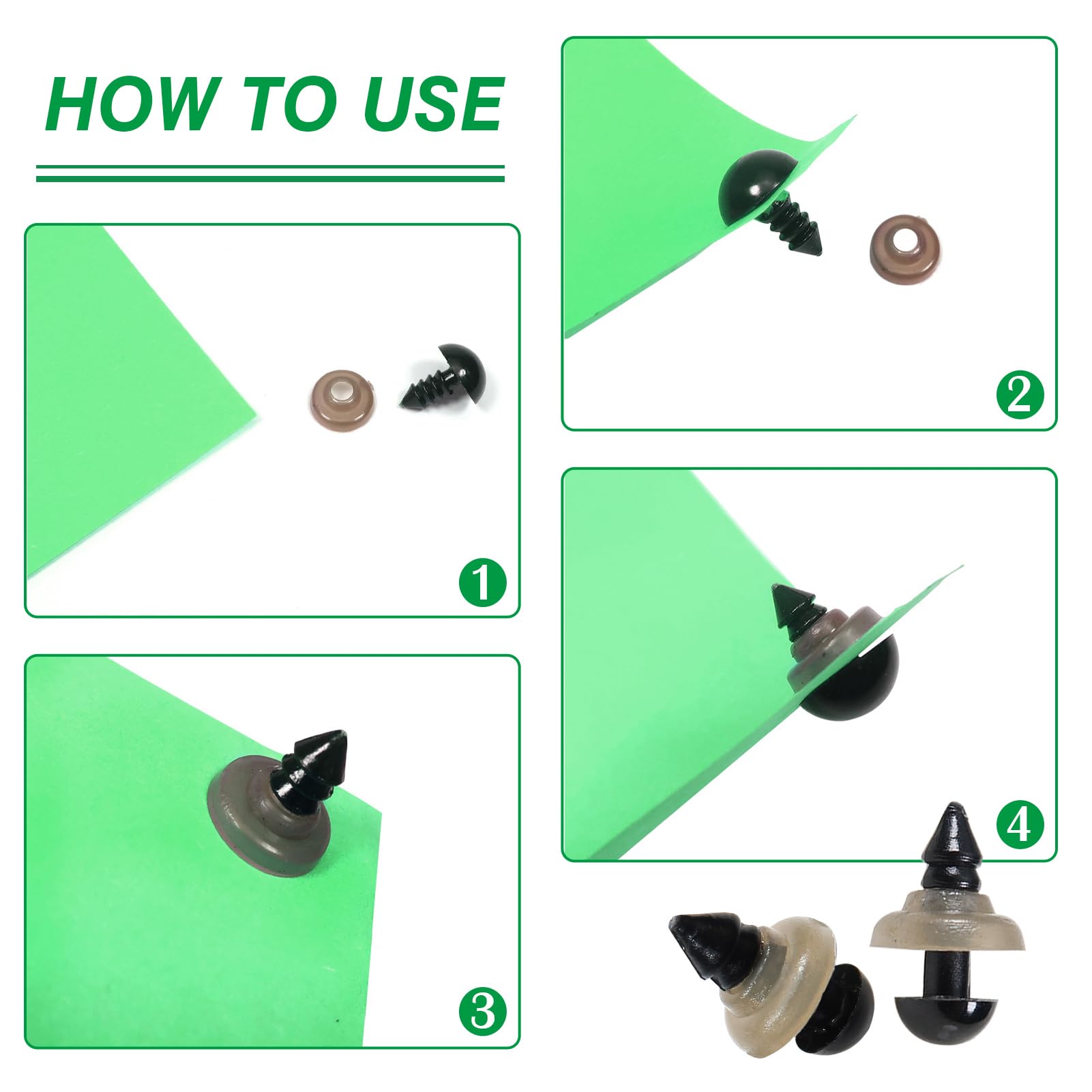 HOW TO USE

1

2

3

4