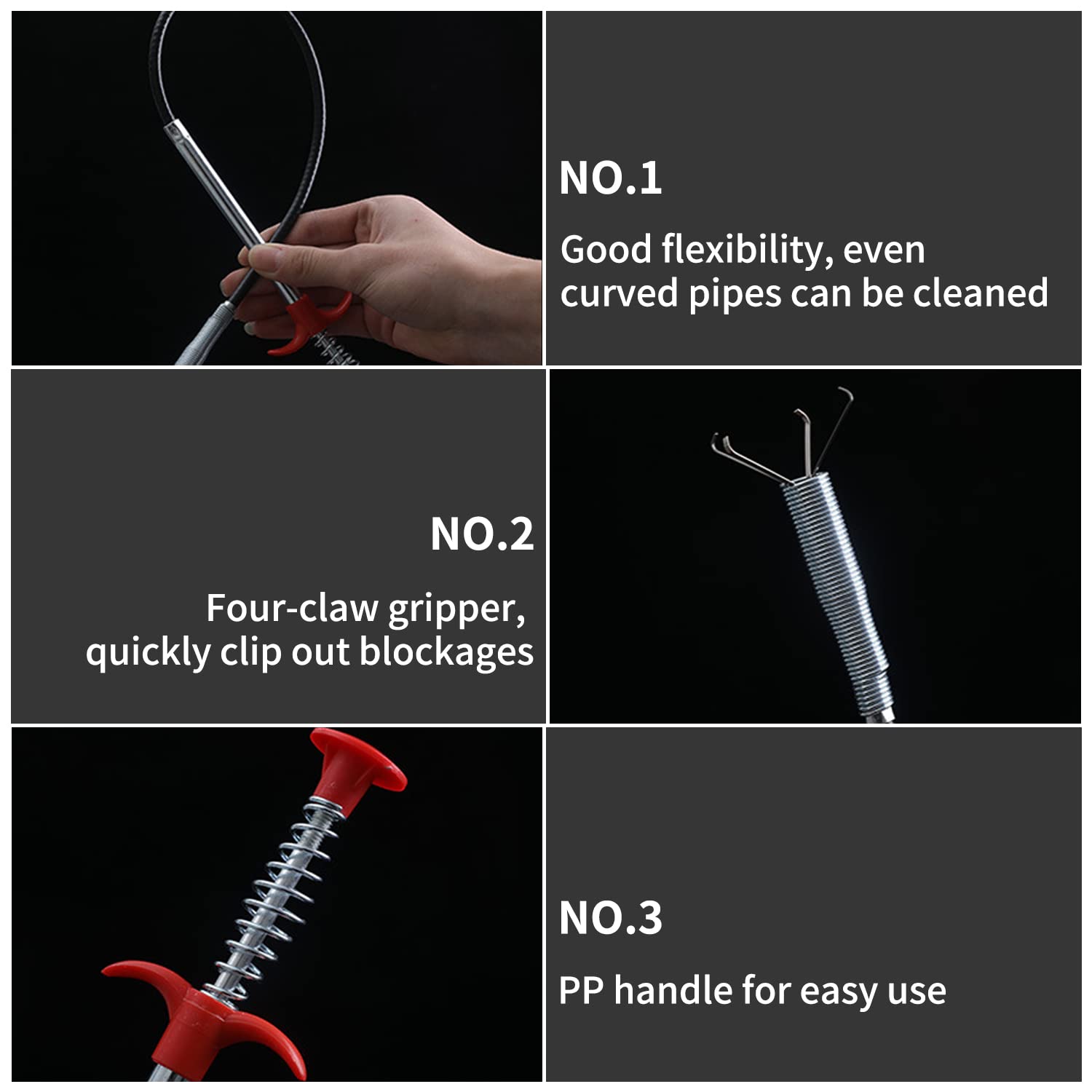 NO.1

Good flexibility, even curved pipes can be cleaned

NO.2

Four-claw gripper, quickly clip out blockages

NO.3

PP handle for easy use