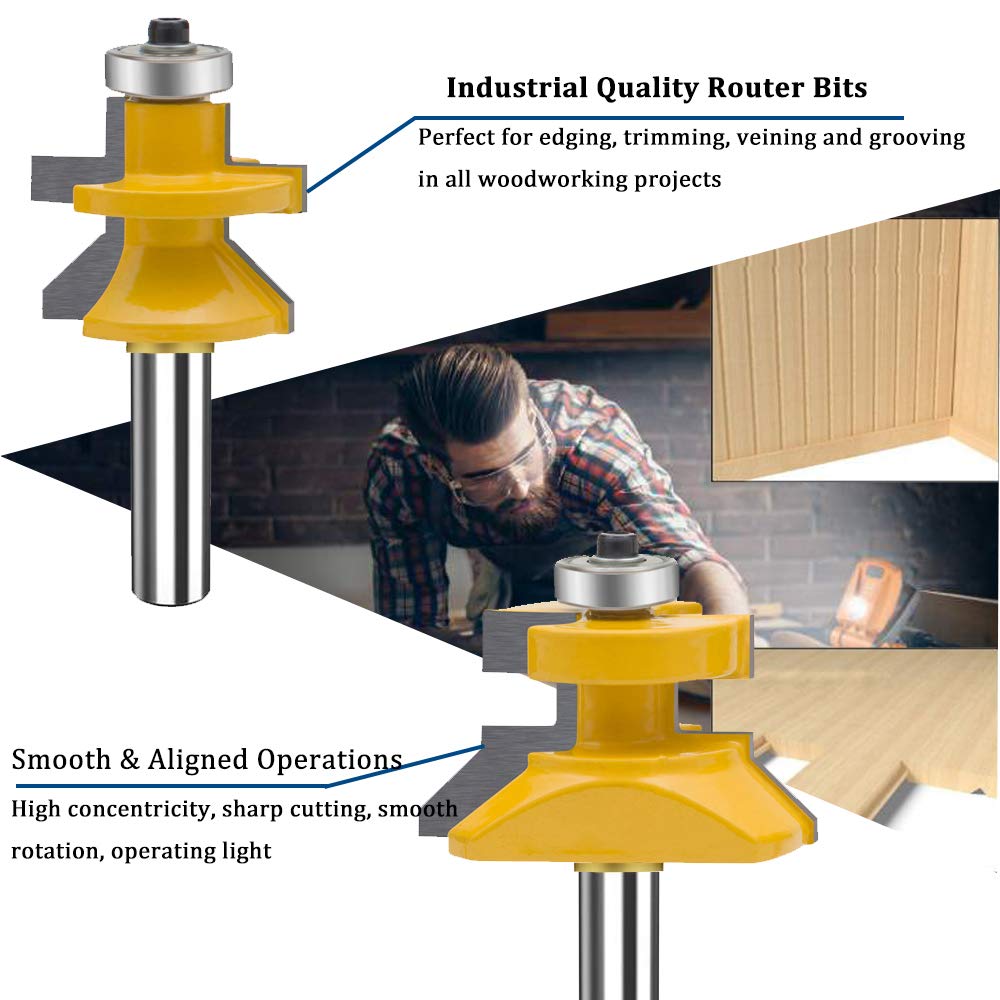 Industrial Quality Router Bits

Perfect for edging, trimming, veining and grooving in all woodworking projects

Smooth & Aligned Operations

High concentricity, sharp cutting, smooth rotation, operating light