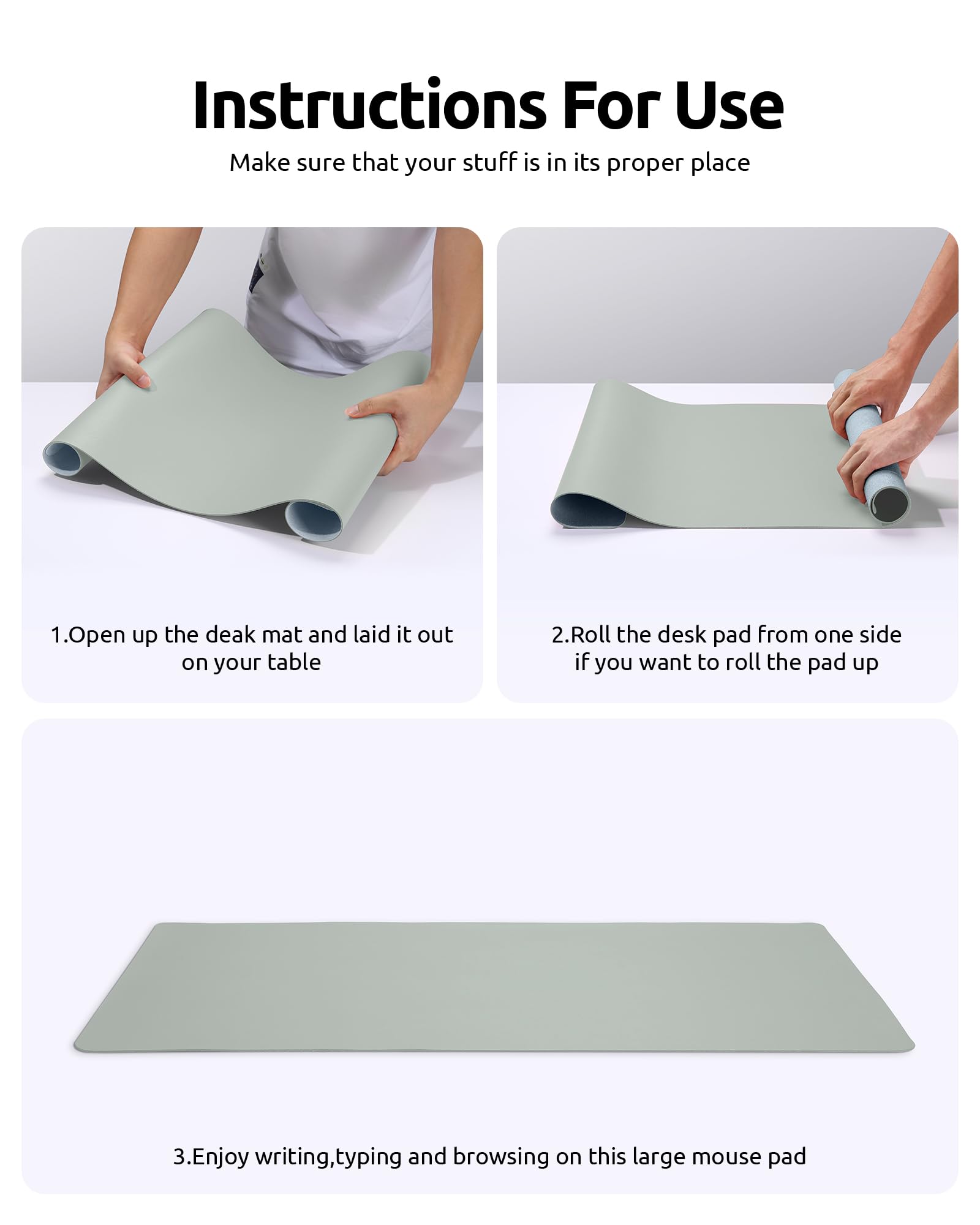 Instructions For Use

Make sure that your stuff is in its proper place

1.Open up the deak mat and laid it out on your table

2.Roll the desk pad from one side if you want to roll the pad up

3.Enjoy writing,typing and browsing on this large mouse pad