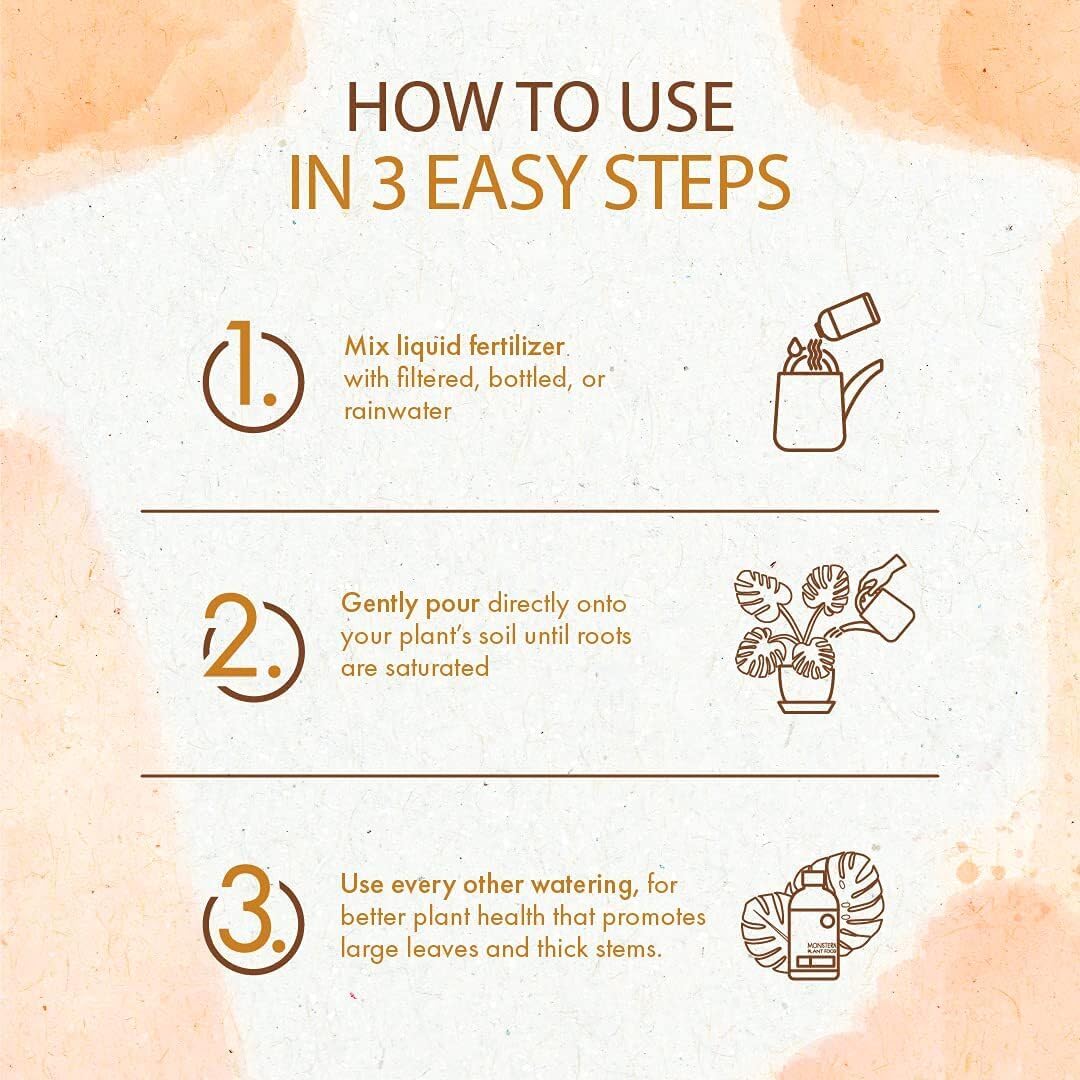 HOW TO USE
IN 3 EASY STEPS

1.

Mix liquid fertilizer with filtered, bottled, or rainwater

2.

Gently pour directly onto your plant's soil until roots are saturated

3.

Use every other watering, for better plant health that promotes large leaves and thick stems.

MONSTERA PLANT FOOD