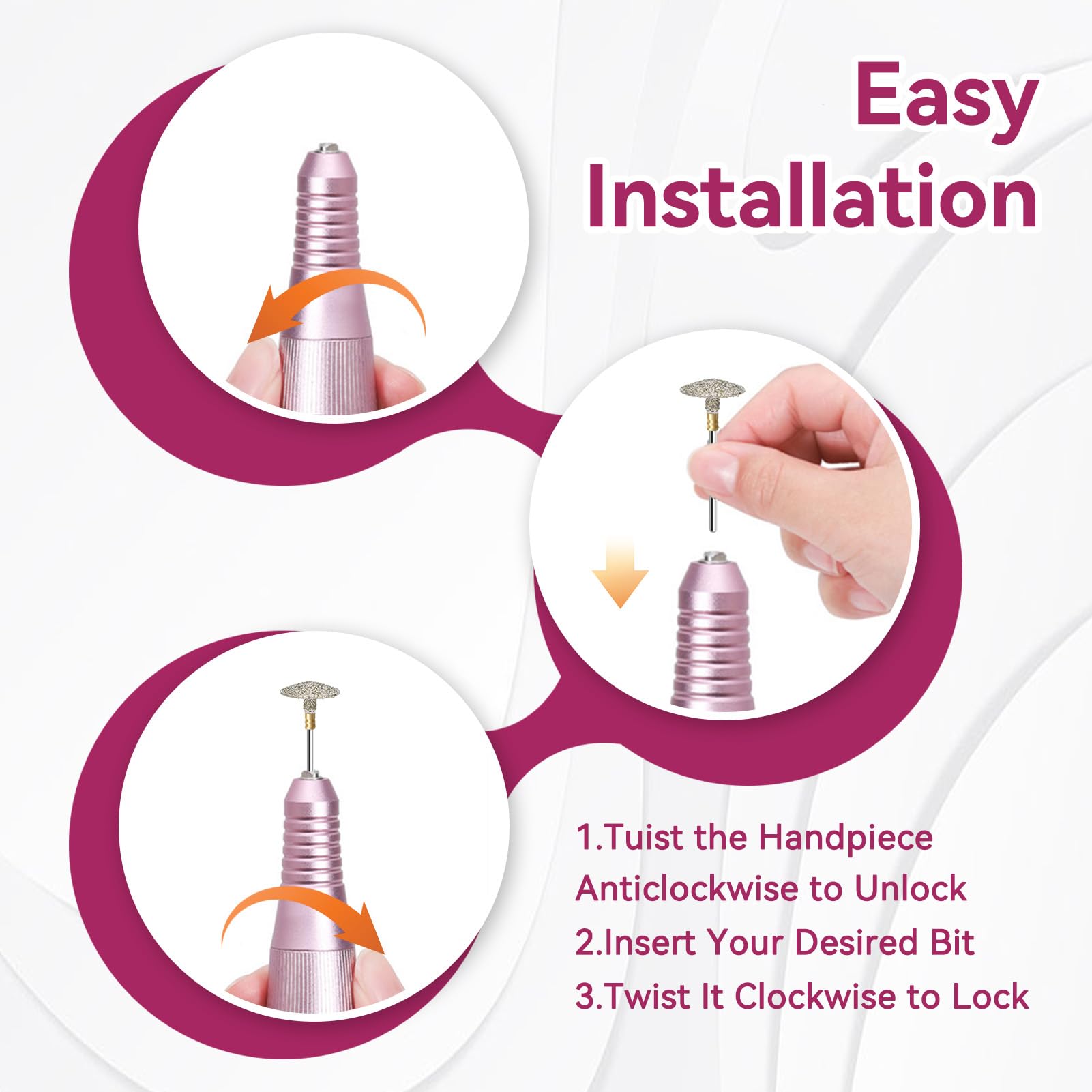 Easy Installation

1.Tuist the Handpiece Anticlockwise to Unlock
2.Insert Your Desired Bit
3.Twist It Clockwise to Lock