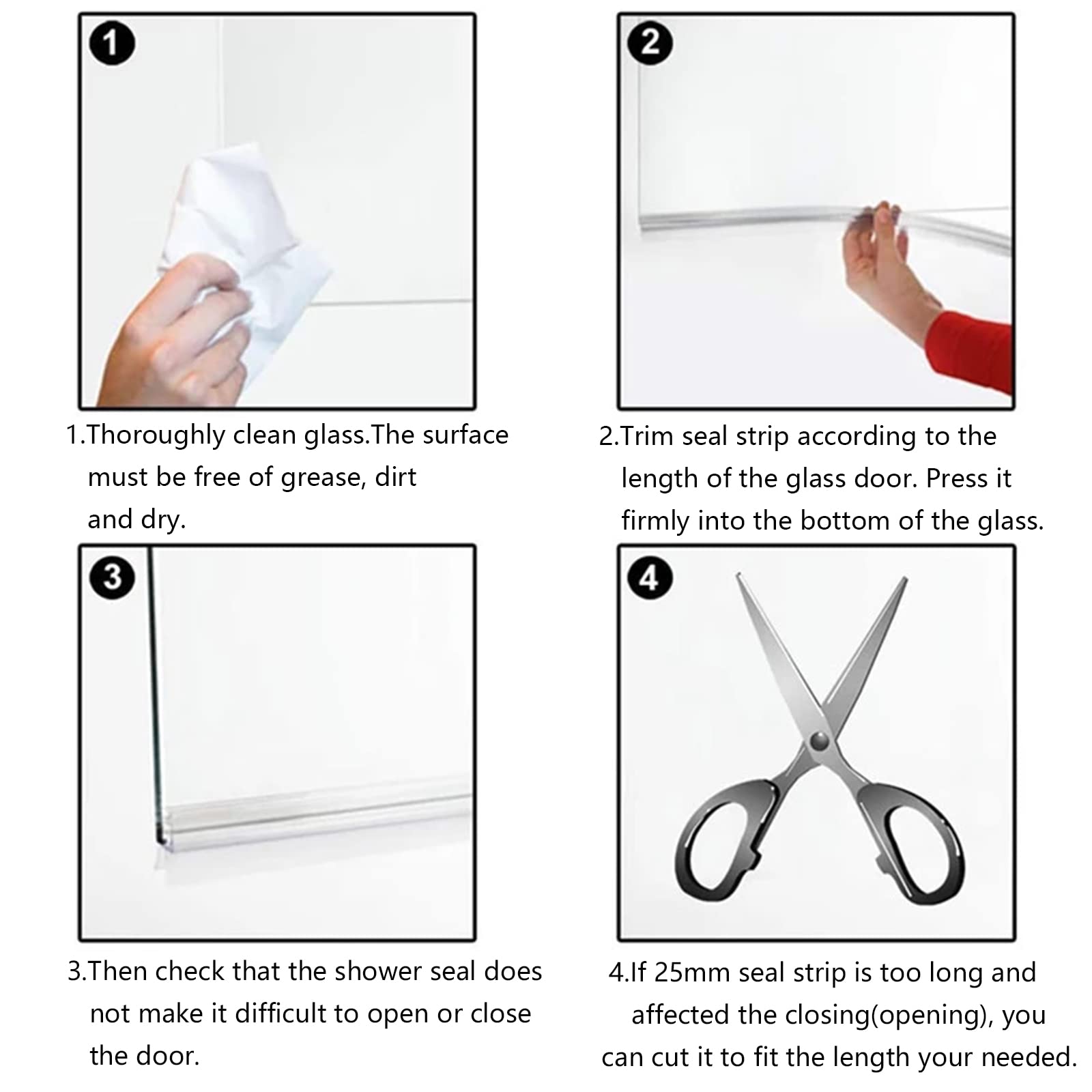 1

1.Thoroughly clean glass.The surface must be free of grease, dirt and dry.

2

2.Trim seal strip according to the length of the glass door. Press it firmly into the bottom of the glass.

3

3.Then check that the shower seal does not make it difficult to open or close the door.

4

4.If 25mm seal strip is too long and affected the closing(opening), you can cut it to fit the length your needed.