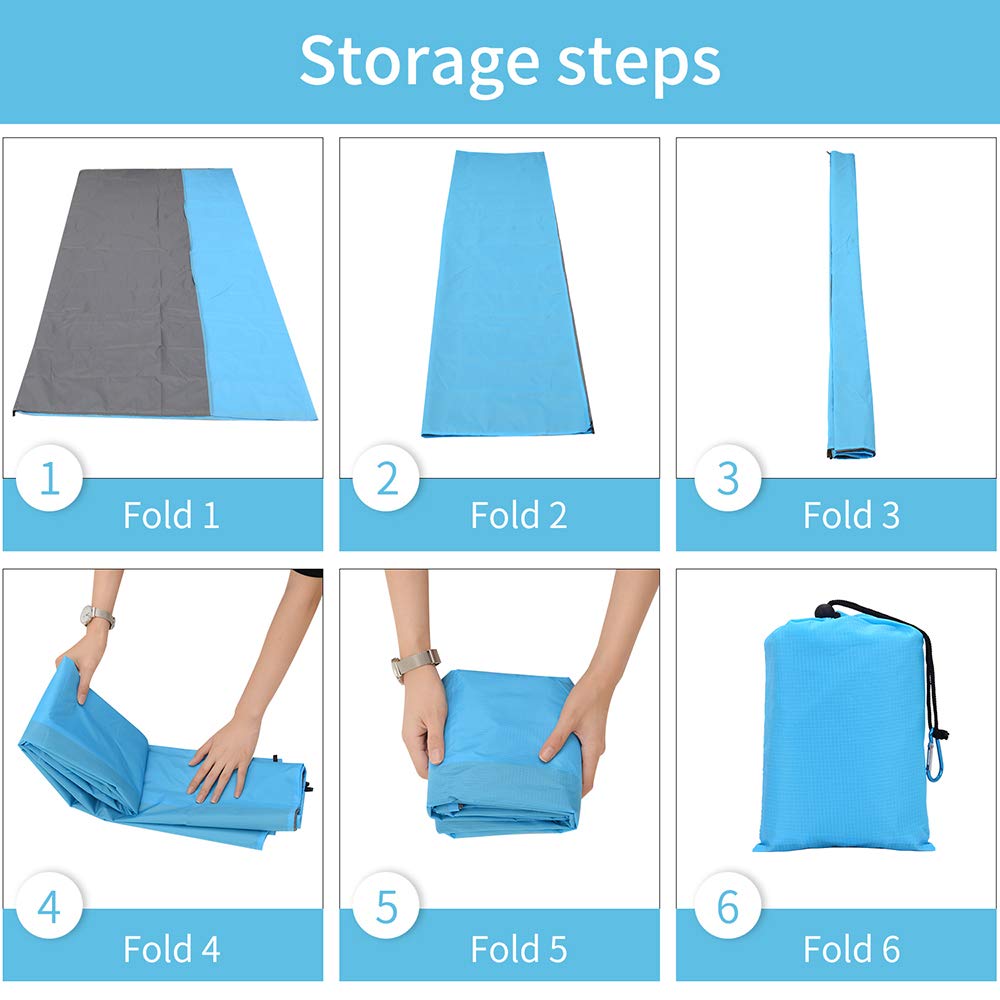 Storage steps

1
Fold 1

2
Fold 2

3
Fold 3

4
Fold 4

5
Fold 5

6
Fold 6