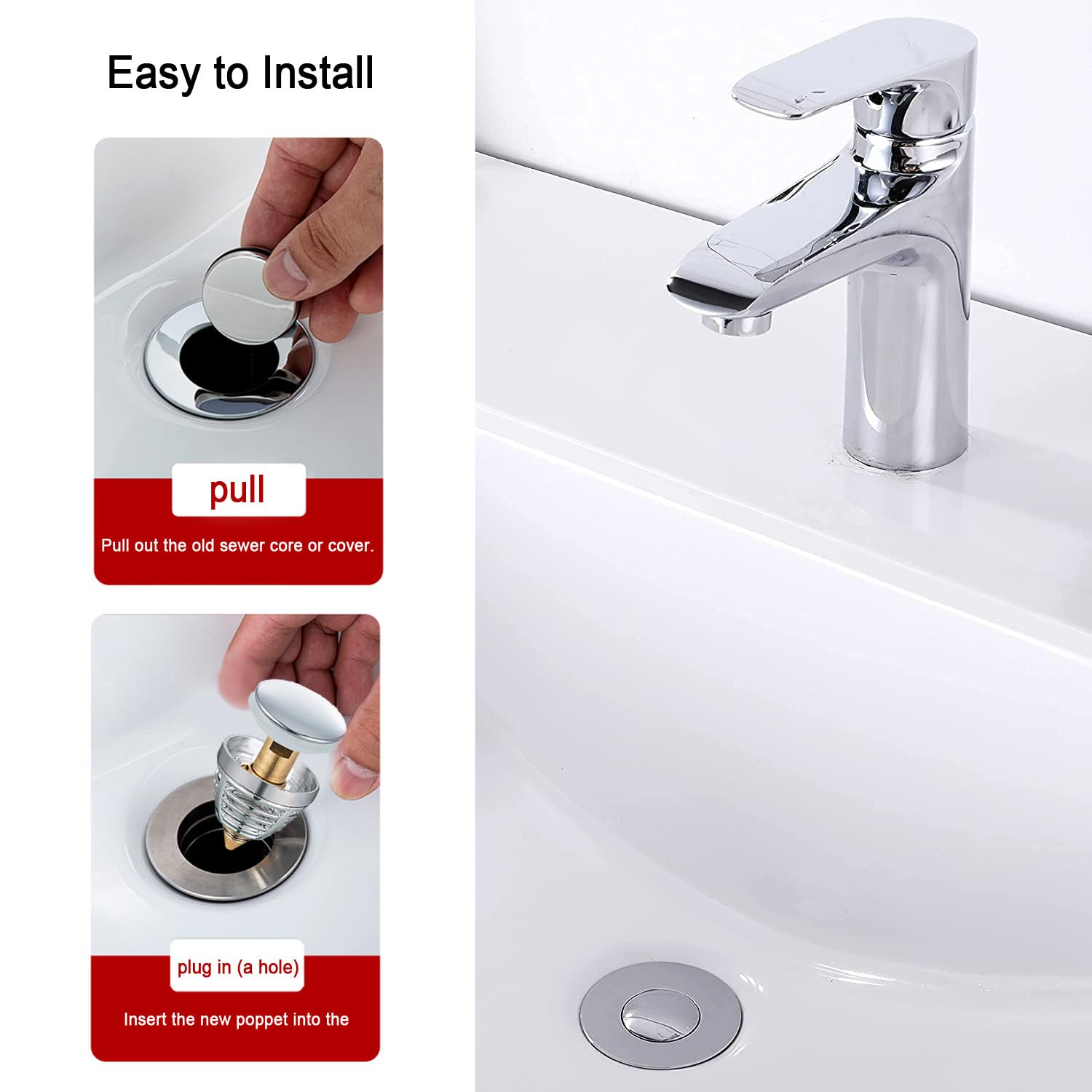 Easy to Install

pull

Pull out the old sewer core or cover.

plug in (a hole)

Insert the new poppet into the