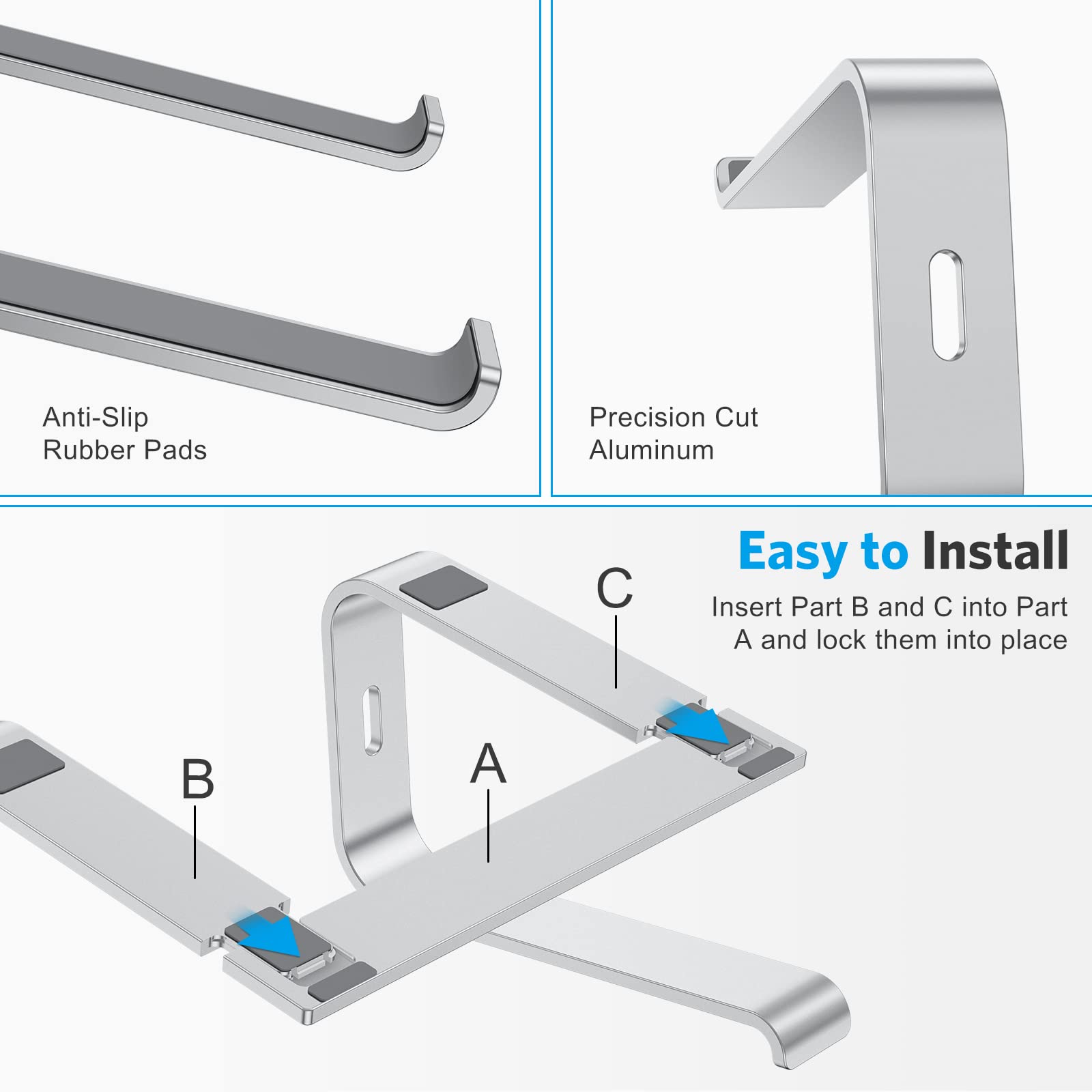 Anti-Slip
Rubber Pads

Precision Cut
Aluminum

Easy to Install

Insert Part B and C into Part A and lock them into place

C

B

A