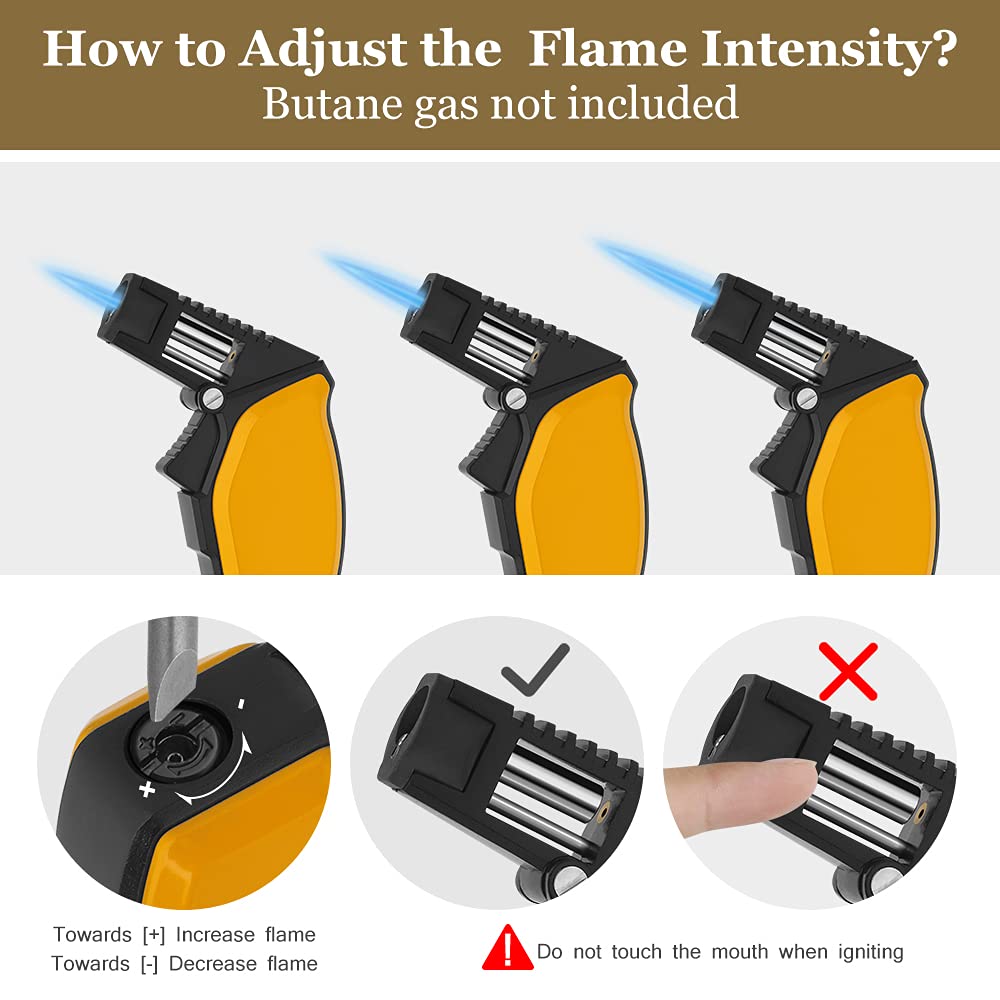 How to Adjust the Flame Intensity?
Butane gas not included

-
+

Towards [+] Increase flame
Towards [-] Decrease flame

Do not touch the mouth when igniting