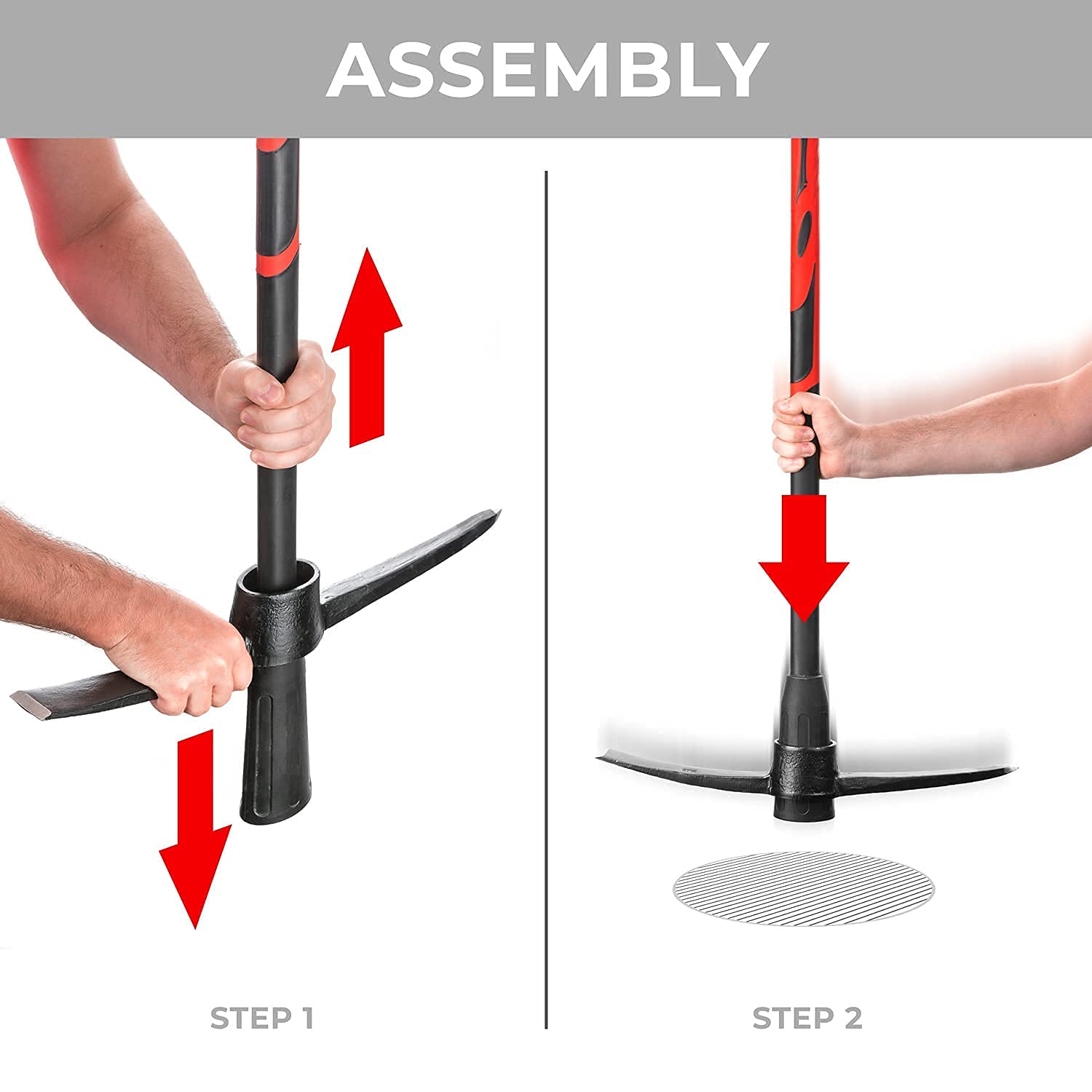 ASSEMBLY

STEP 1

STEP 2