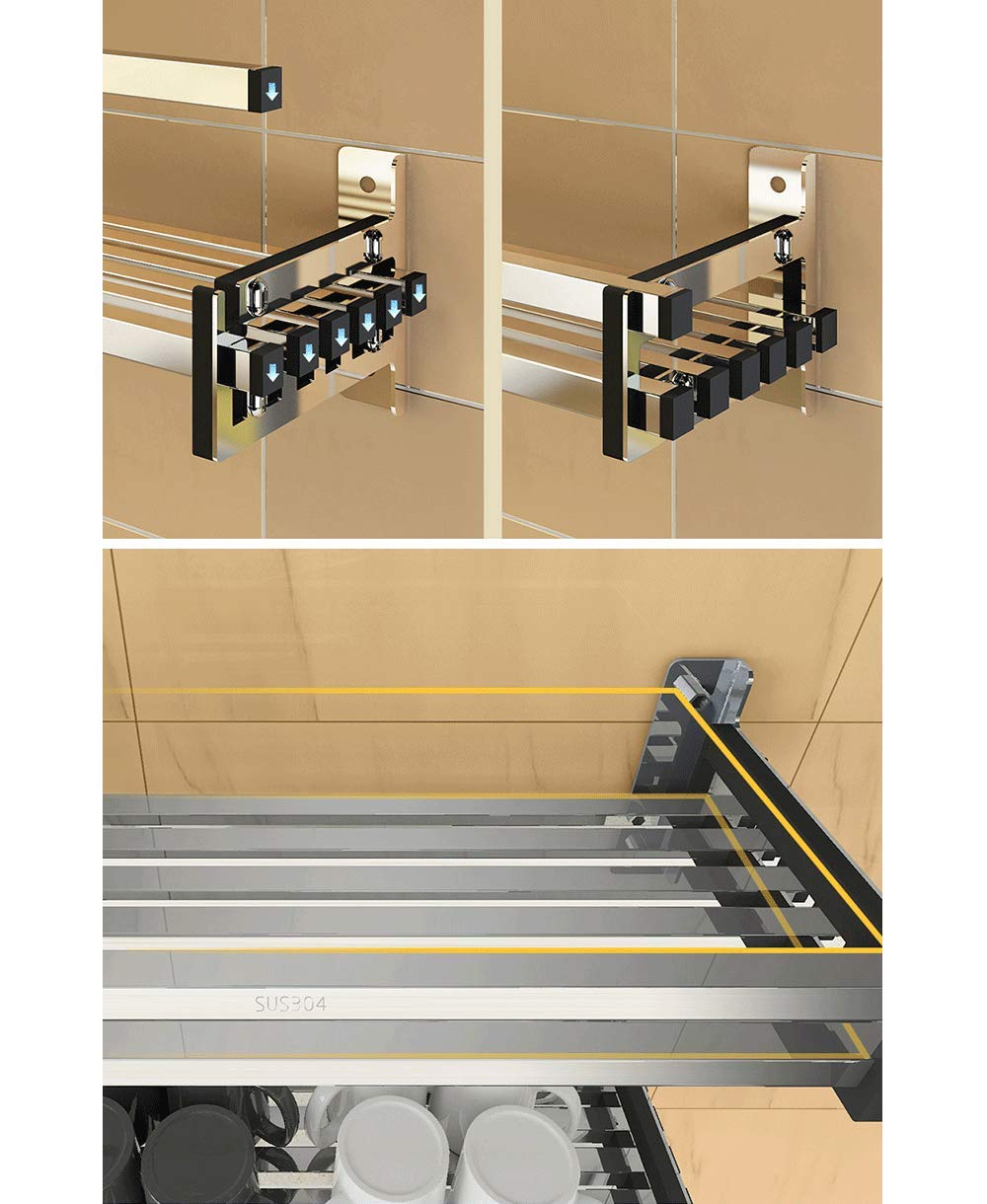 SUS304