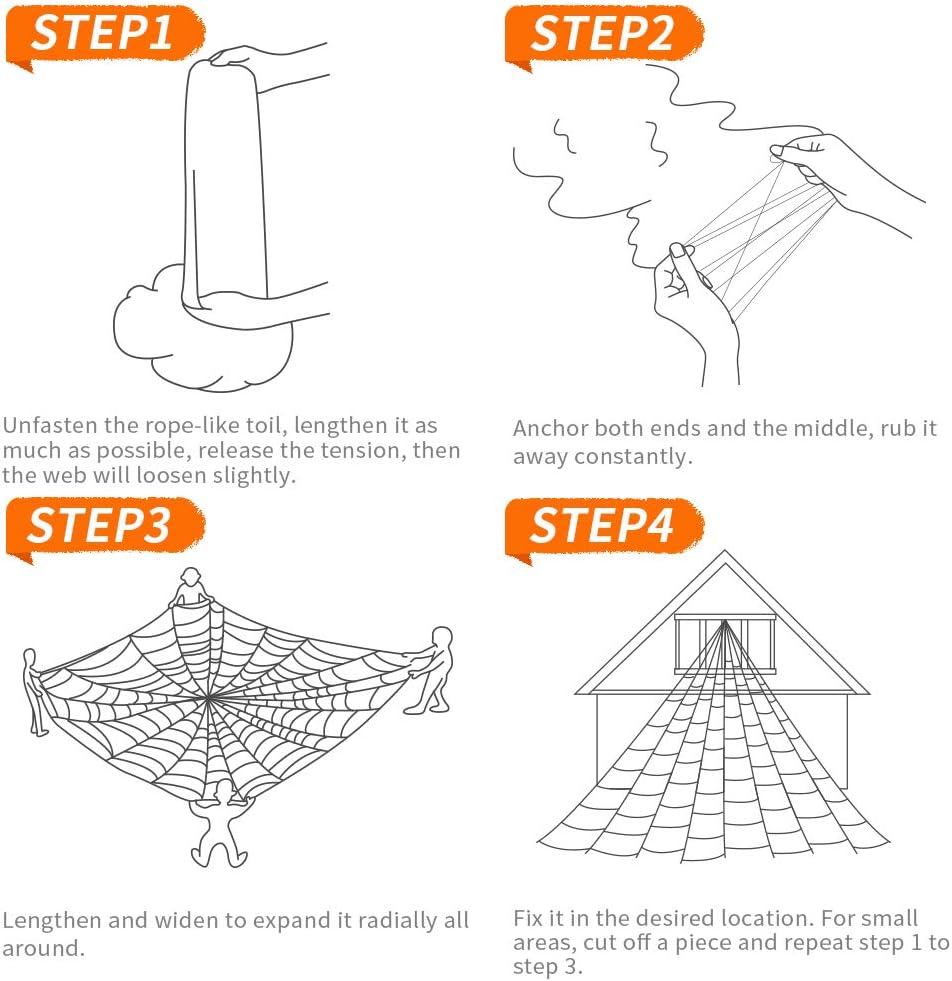 STEP1

Unfasten the rope-like toil, lengthen it as much as possible, release the tension, then the web will loosen slightly.

STEP2

Anchor both ends and the middle, rub it away constantly.

STEP3

Lengthen and widen to expand it radially all around.

STEP4

Fix it in the desired location. For small areas, cut off a piece and repeat step 1 to step 3.