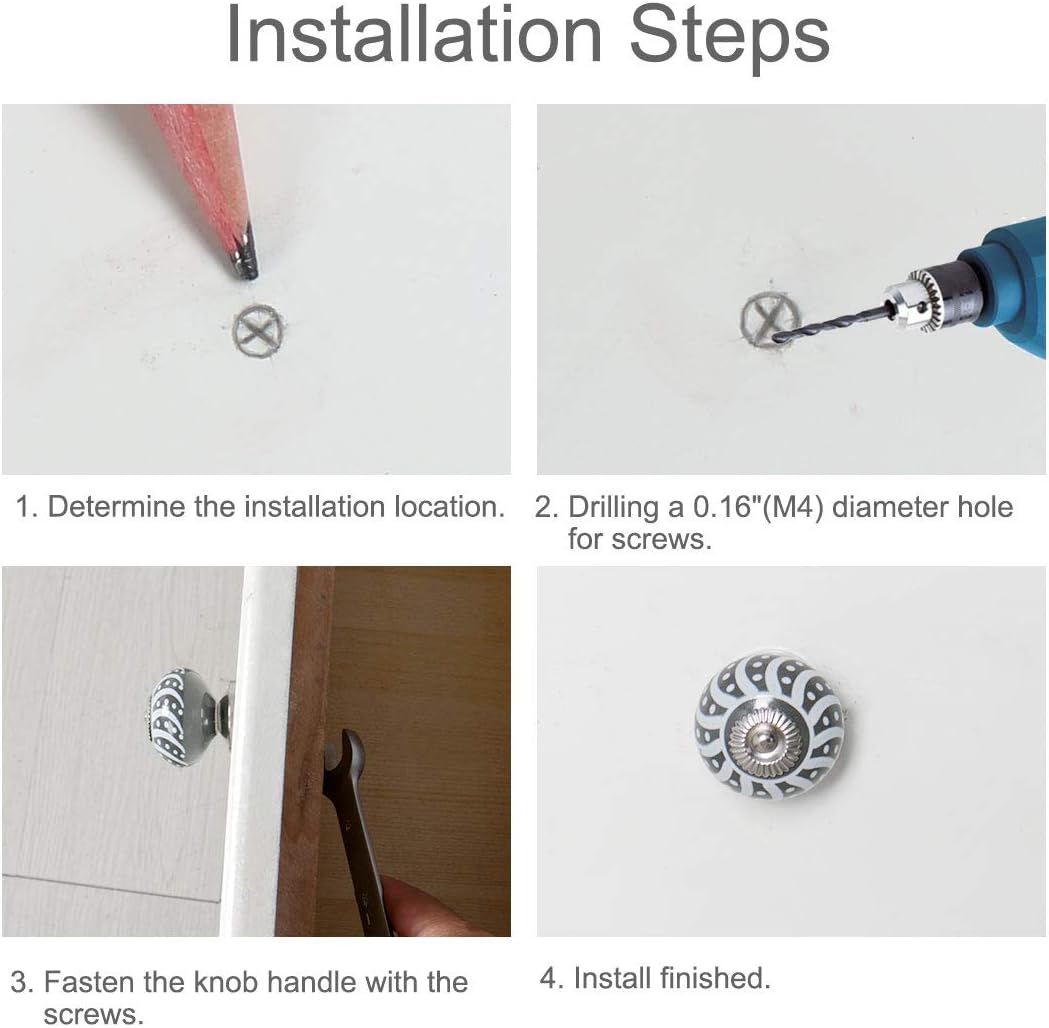 Installation Steps

1. Determine the installation location.

2. Drilling a 0.16"(M4) diameter hole for screws.

3. Fasten the knob handle with the screws.

4. Install finished.