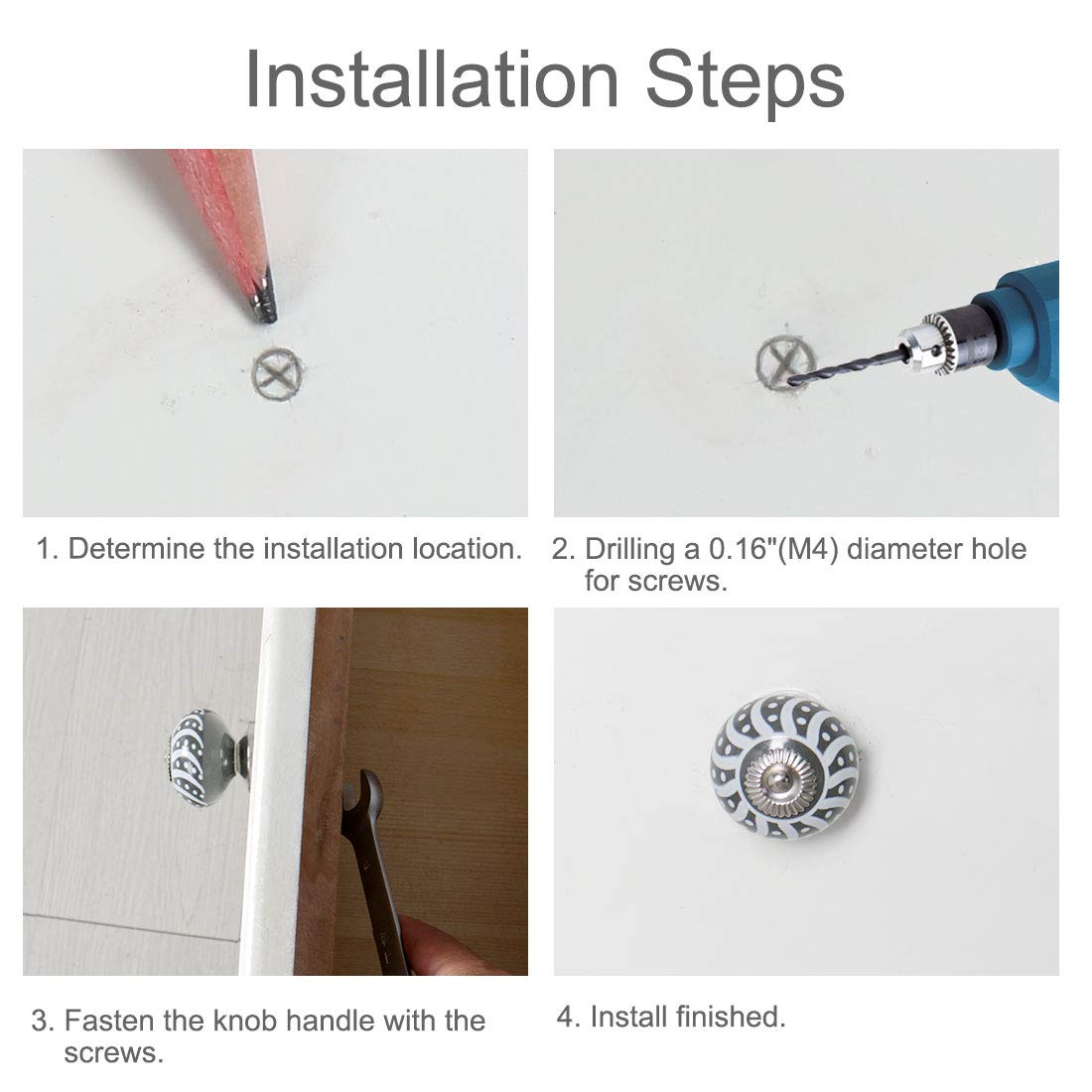 Installation Steps

1. Determine the installation location.

2. Drilling a 0.16"(M4) diameter hole for screws.

3. Fasten the knob handle with the screws.

4. Install finished.