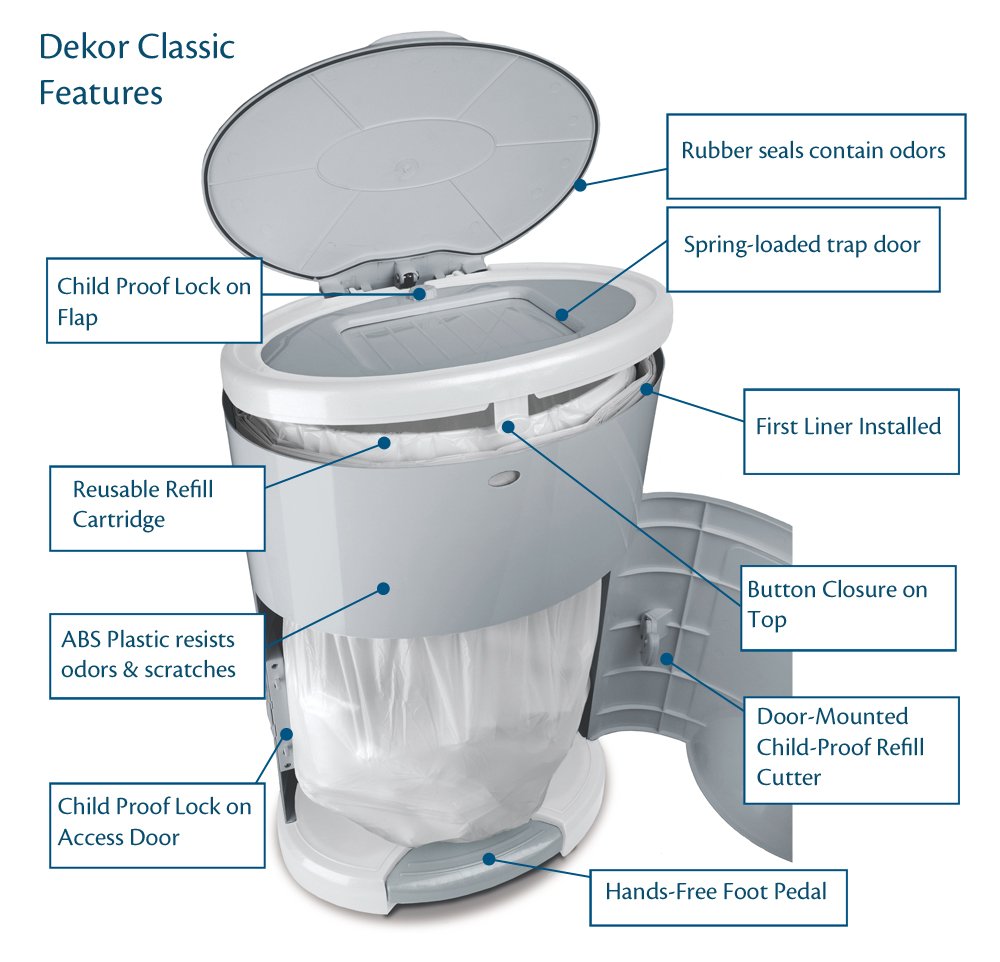 Dekor Classic Features

Rubber seals contain odors

Spring-loaded trap door

Child Proof Lock on Flap

First Liner Installed

Reusable Refill Cartridge

Button Closure on Top

ABS Plastic resists odors & scratches

Door-Mounted Child-Proof Refill Cutter

Child Proof Lock on Access Door

Hands-Free Foot Pedal