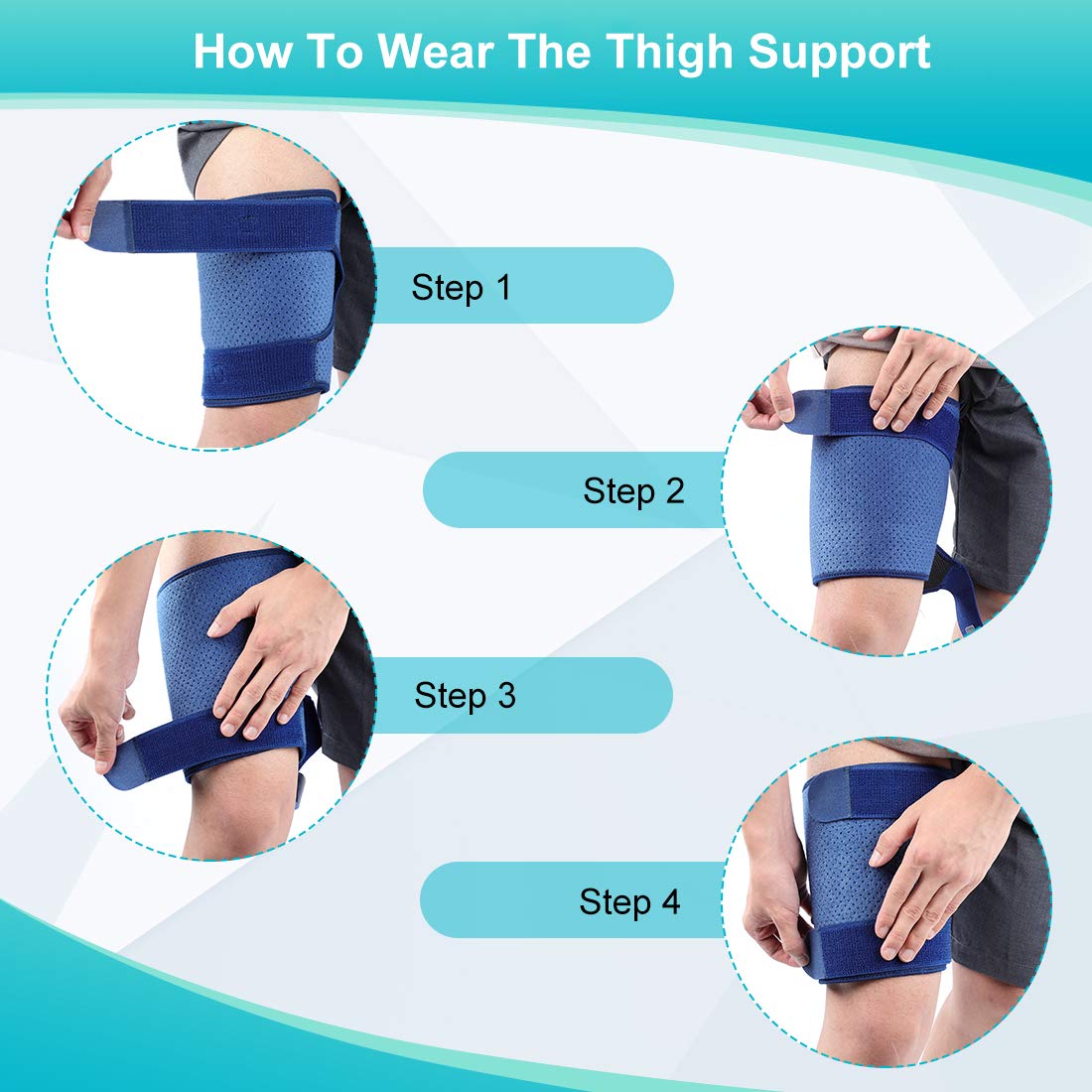 How To Wear The Thigh Support

Step 1

Step 2

Step 3

Step 4