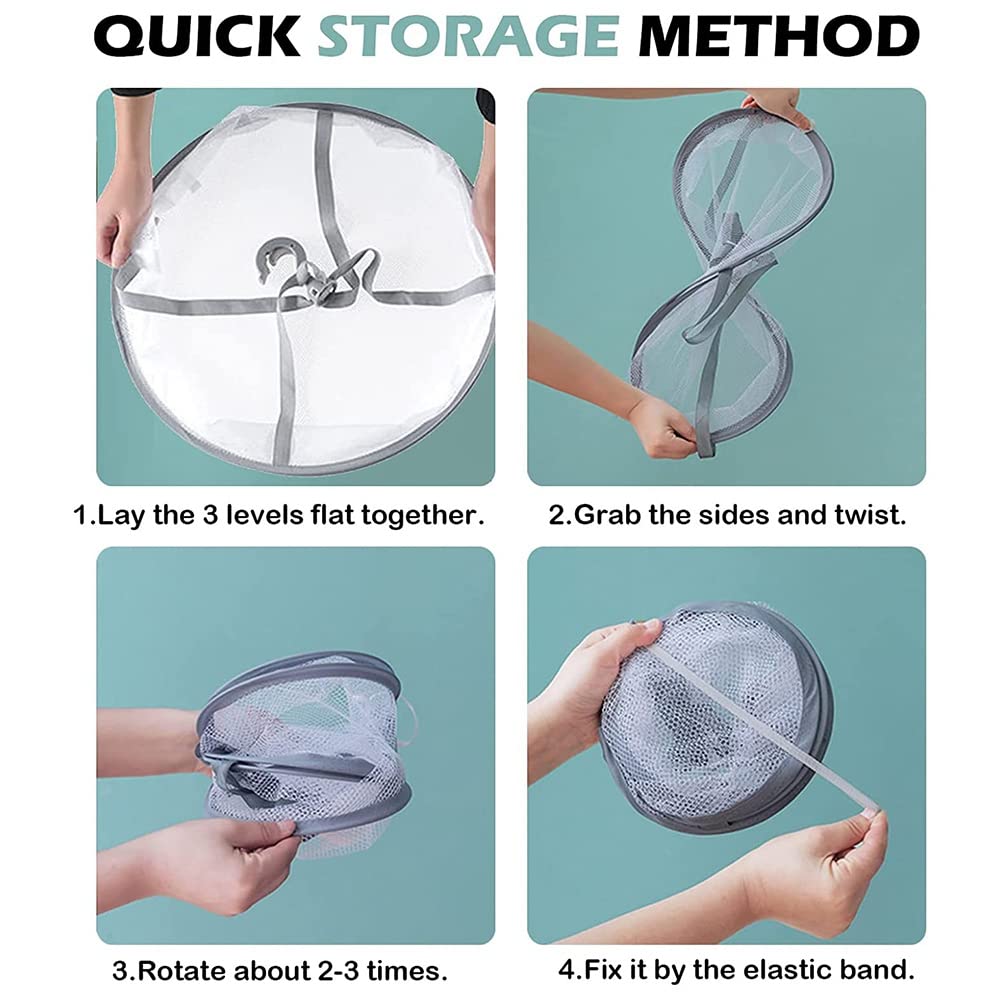 QUICK STORAGE METHOD

1.Lay the 3 levels flat together.

2.Grab the sides and twist.

3.Rotate about 2-3 times.

4.Fix it by the elastic band.