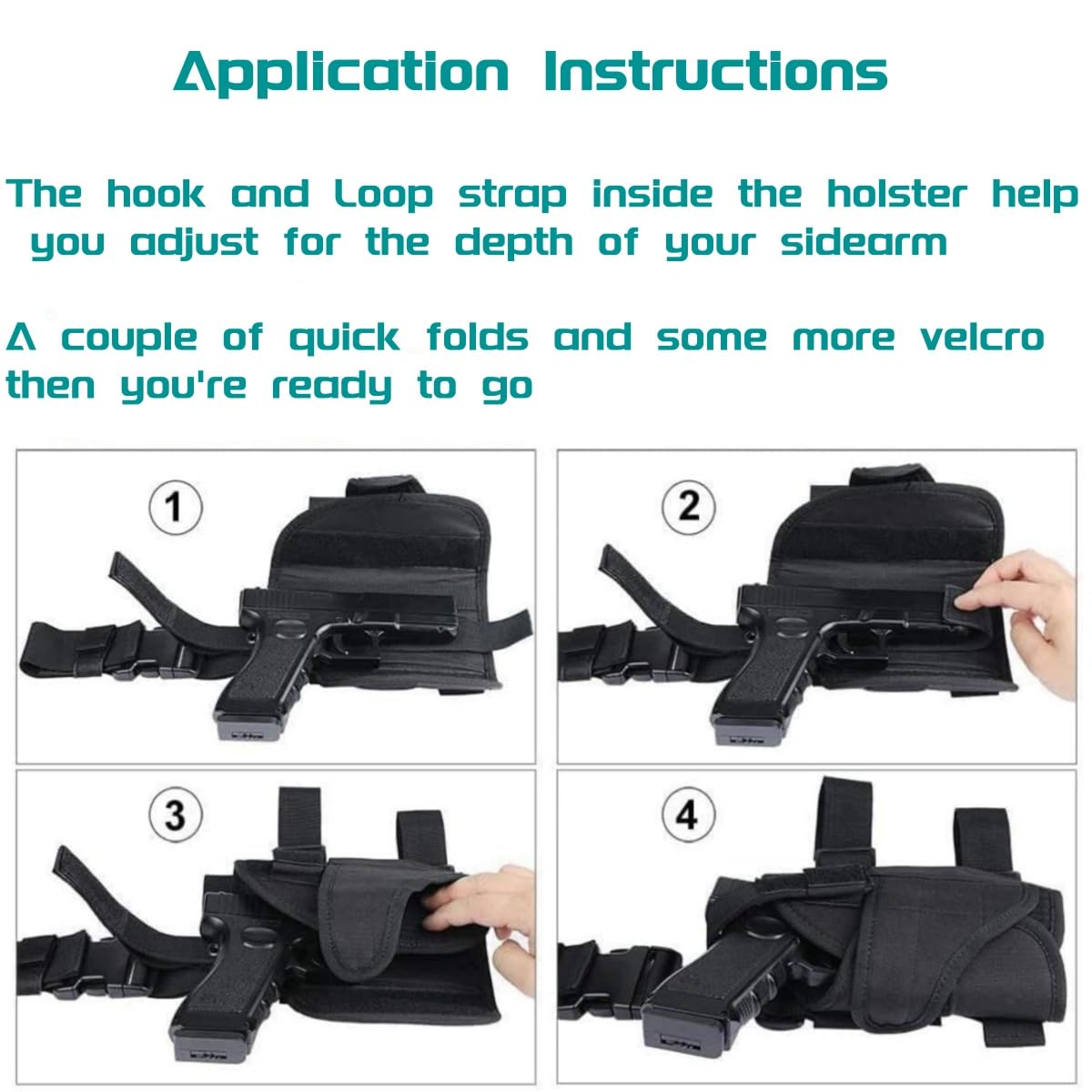 Application Instructions

The hook and Loop strap inside the holster help you adjust for the depth of your sidearm

A couple of quick folds and some more velcro then you're ready to go

1

2

3

4