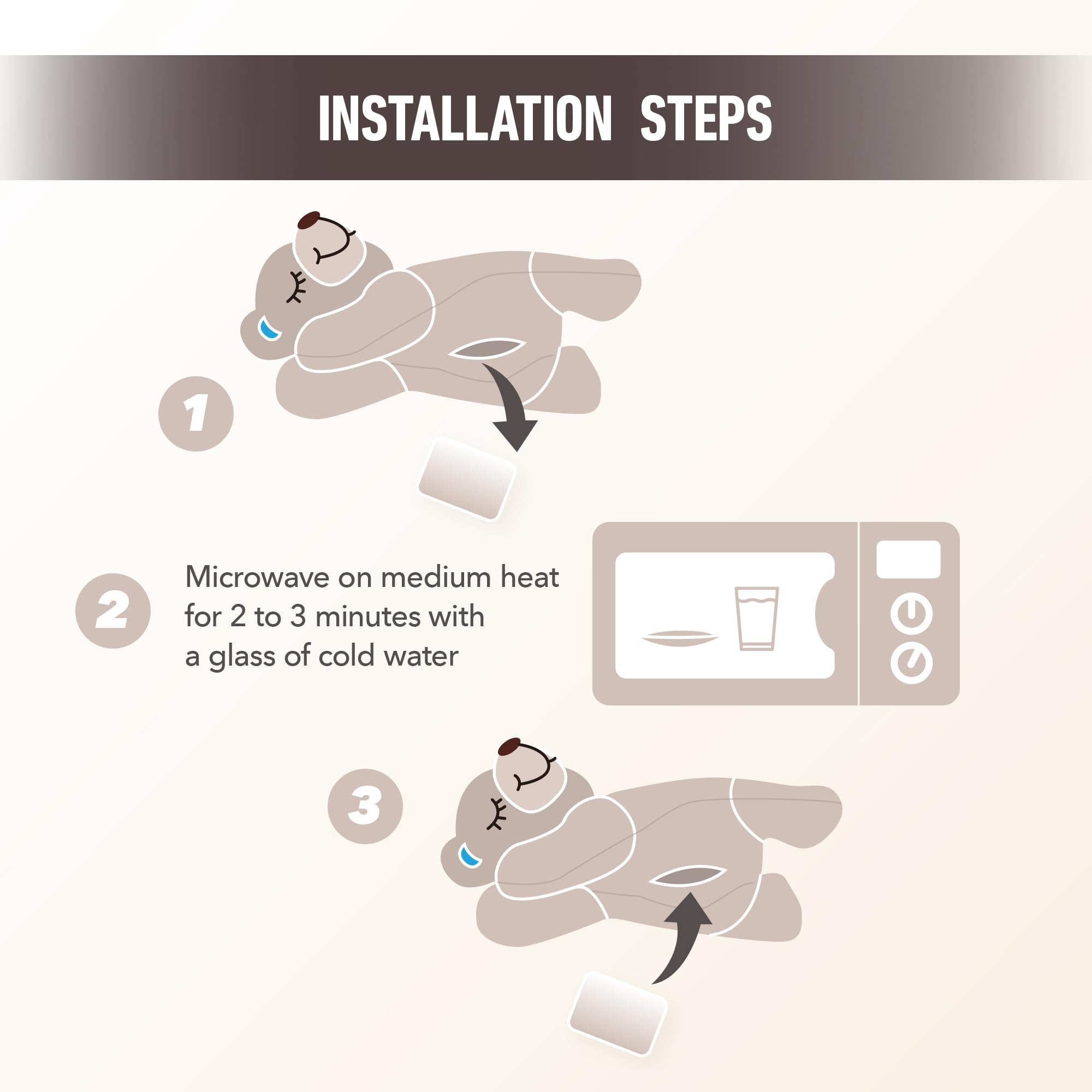 INSTALLATION STEPS

1

2

Microwave on medium heat for 2 to 3 minutes with a glass of cold water

3