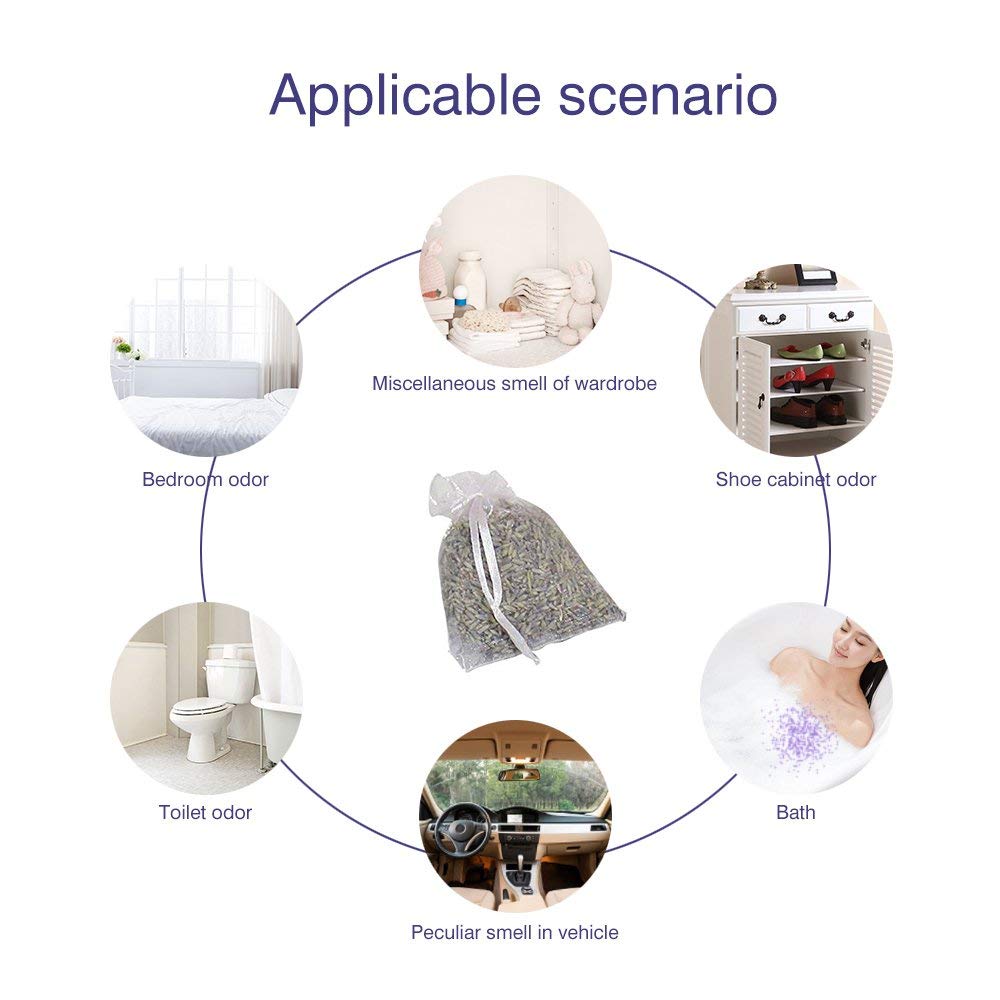 Applicable scenario

Miscellaneous smell of wardrobe

Bedroom odor

Shoe cabinet odor

Toilet odor

Bath

Peculiar smell in vehicle