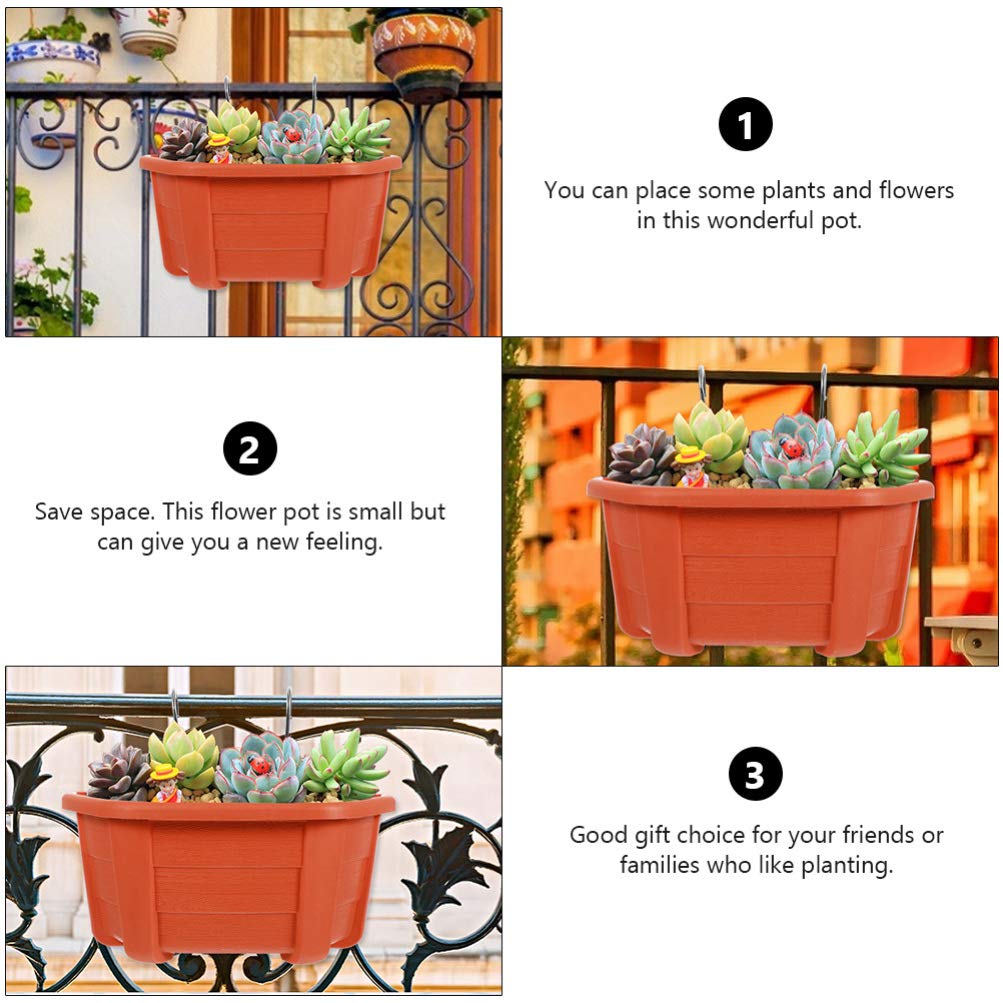 1

You can place some plants and flowers in this wonderful pot.

2

Save space. This flower pot is small but can give you a new feeling.

3

Good gift choice for your friends or families who like planting.