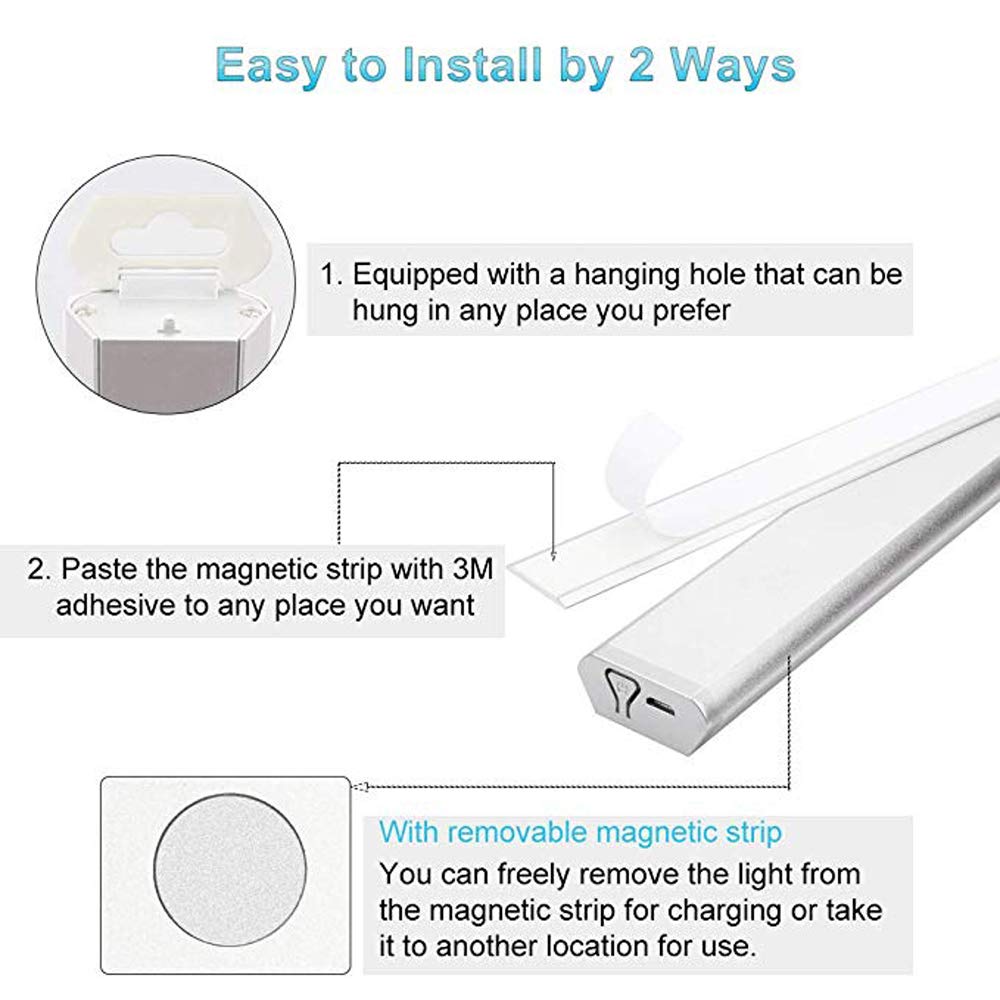 Easy to Install by 2 Ways

1. Equipped with a hanging hole that can be hung in any place you prefer

2. Paste the magnetic strip with 3M adhesive to any place you want

With removable magnetic strip

You can freely remove the light from the magnetic strip for charging or take it to another location for use.