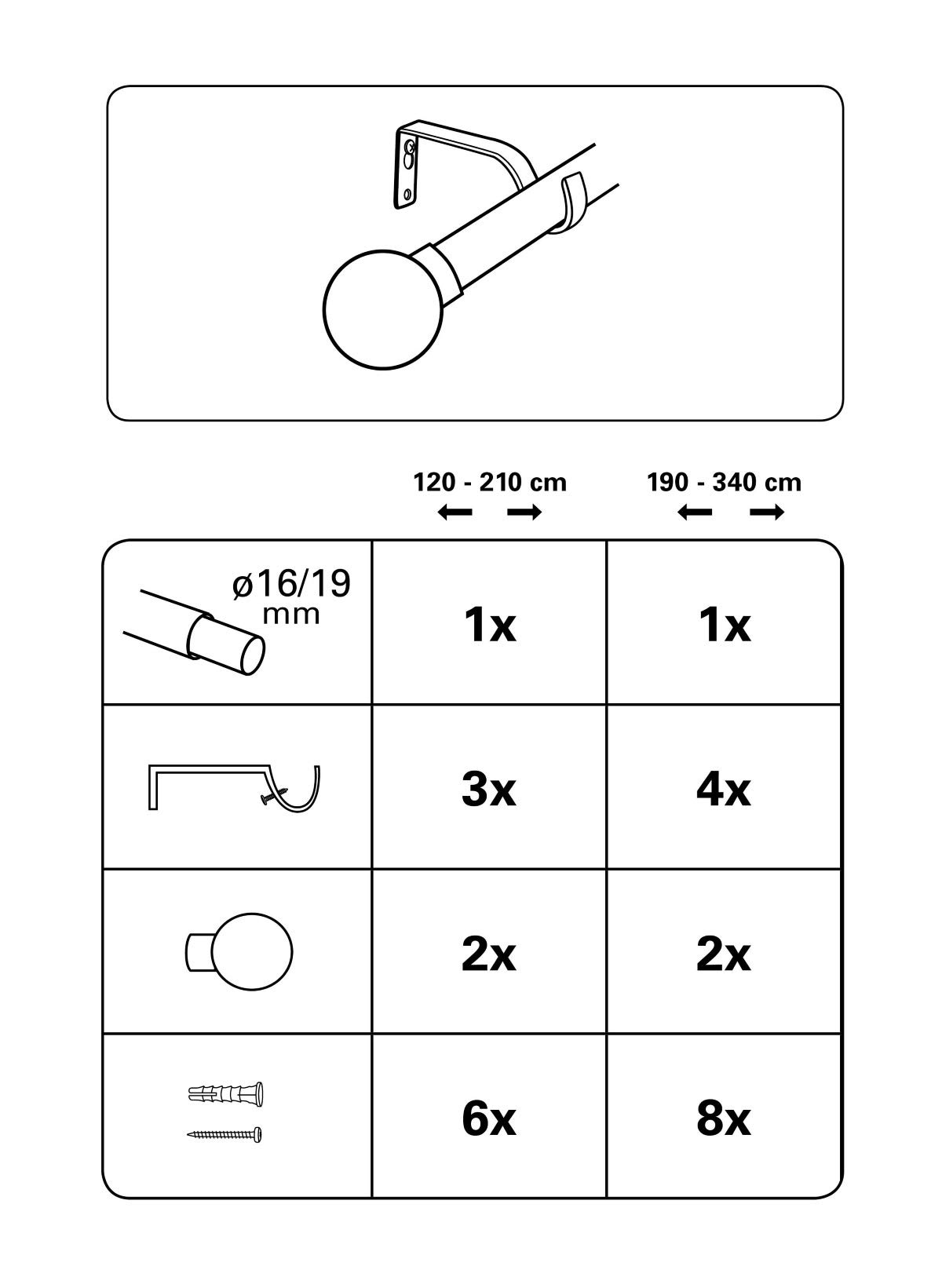 | | 120 - 210 cm | 190 - 340 cm |
|---|---|---|
| ø16/19 mm | 1x | 1x |
| | 3x | 4x |
| | 2x | 2x |
| | 6x | 8x |