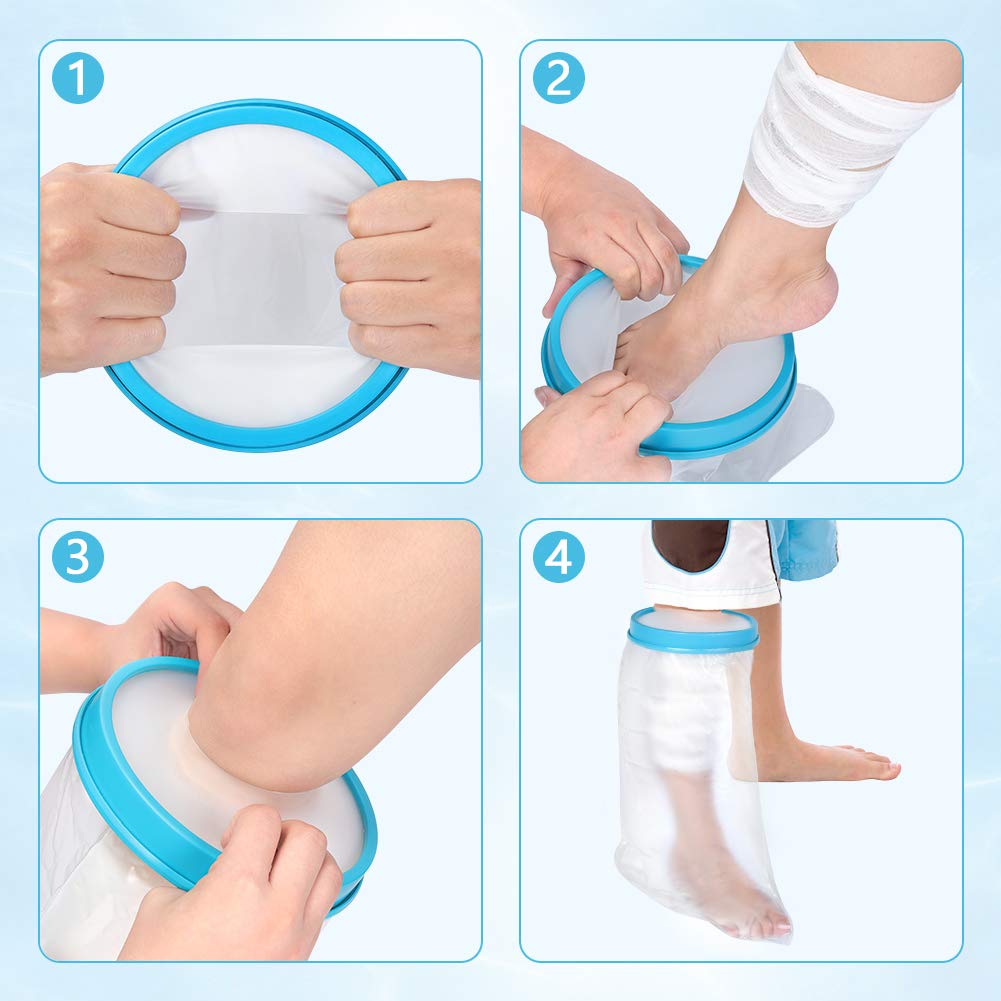 1

2

3

4