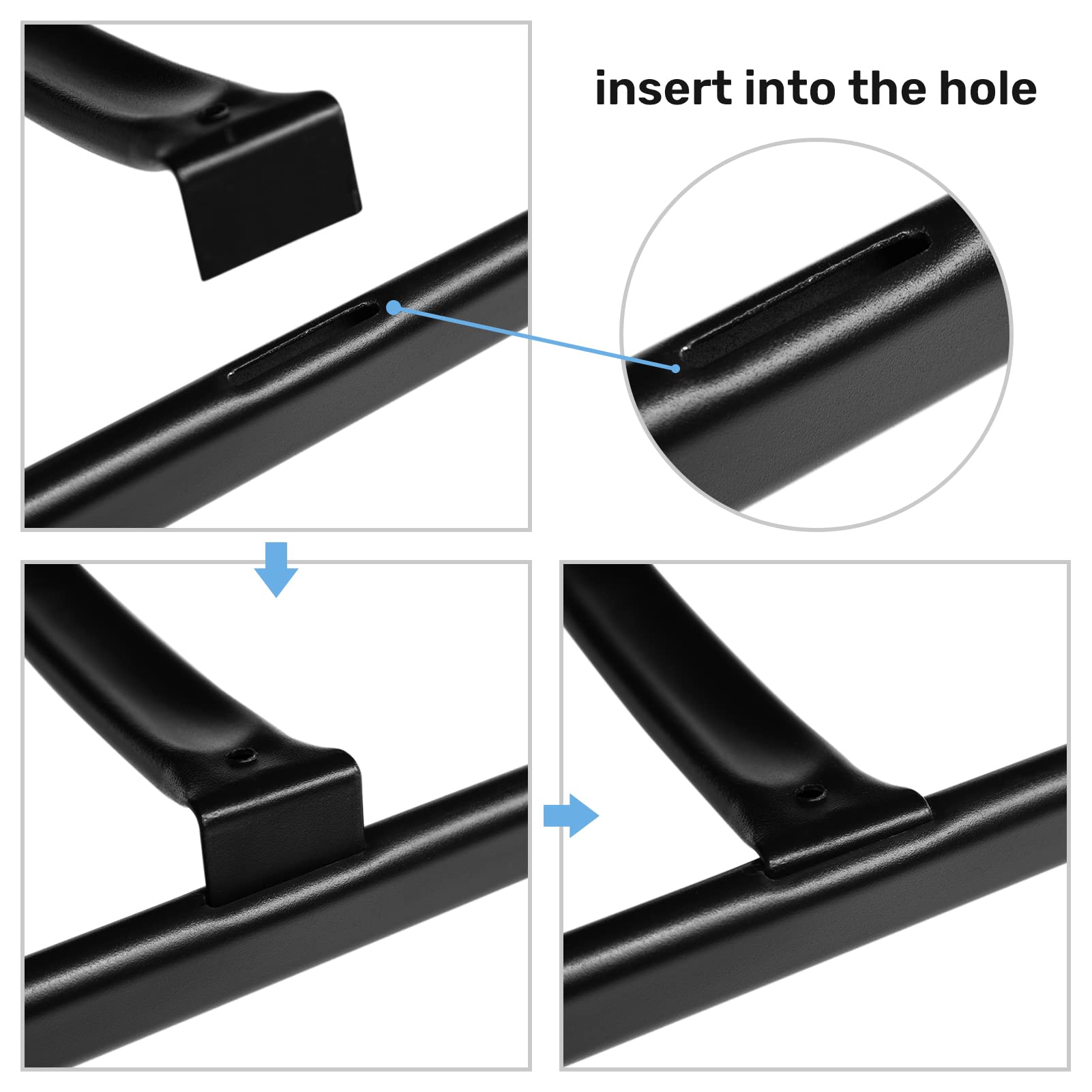 insert into the hole