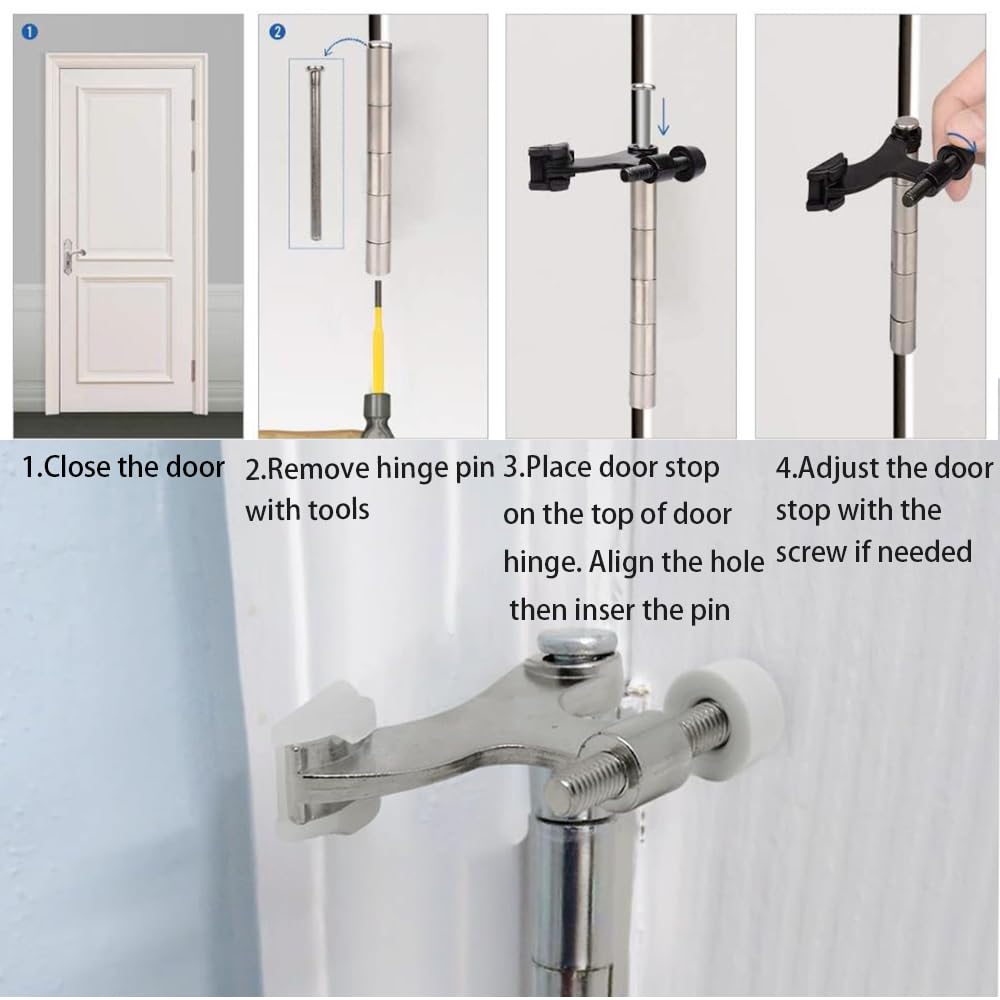 1

2

1.Close the door

2.Remove hinge pin with tools

3.Place door stop on the top of door hinge. Align the hole then inser the pin

4.Adjust the door stop with the screw if needed