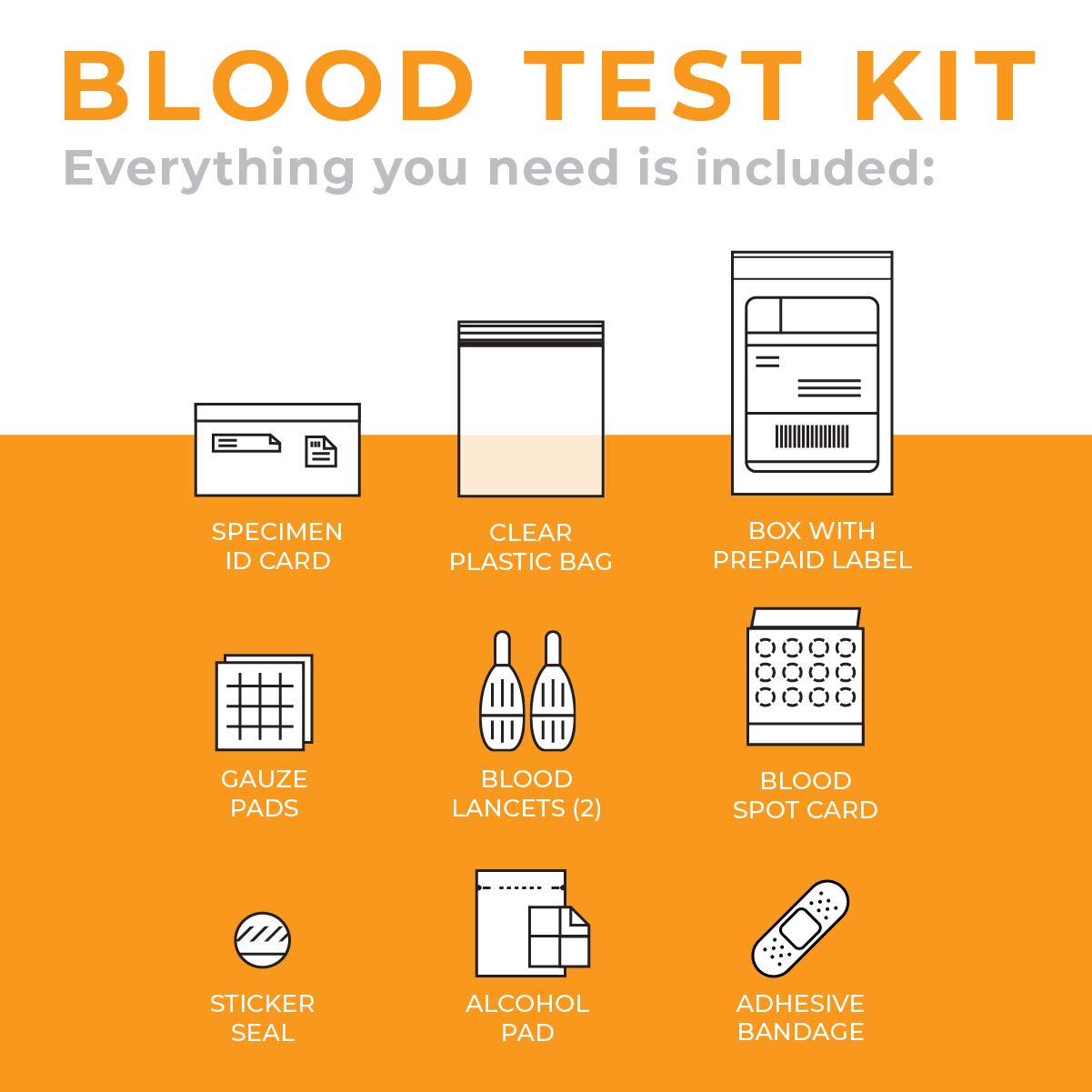 BLOOD TEST KIT
Everything you need is included:

SPECIMEN ID CARD

CLEAR PLASTIC BAG

BOX WITH PREPAID LABEL

GAUZE PADS

BLOOD LANCETS (2)

BLOOD SPOT CARD

STICKER SEAL

ALCOHOL PAD

ADHESIVE BANDAGE