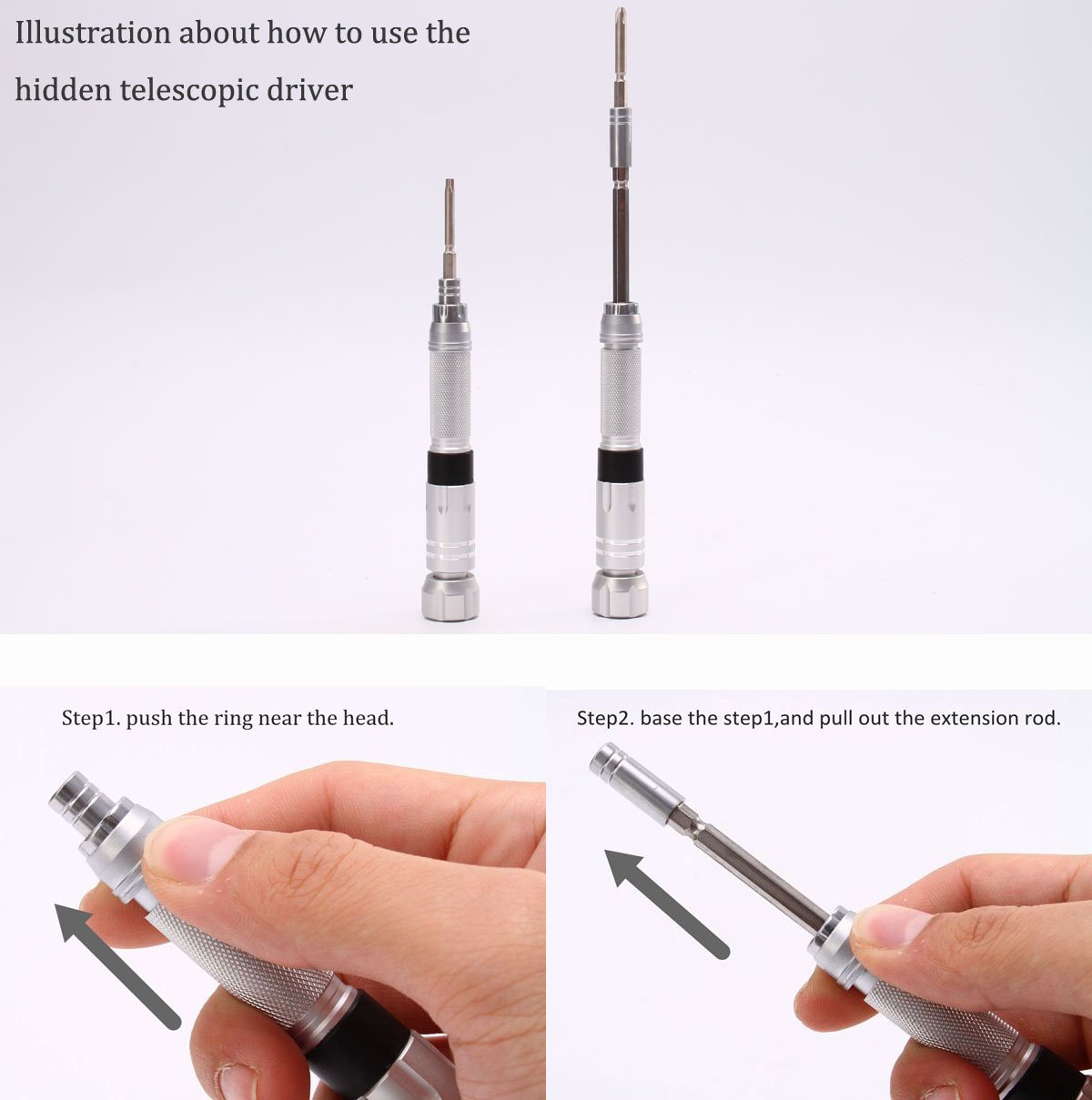 Illustration about how to use the hidden telescopic driver

Step1. push the ring near the head.

Step2. base the step1,and pull out the extension rod.