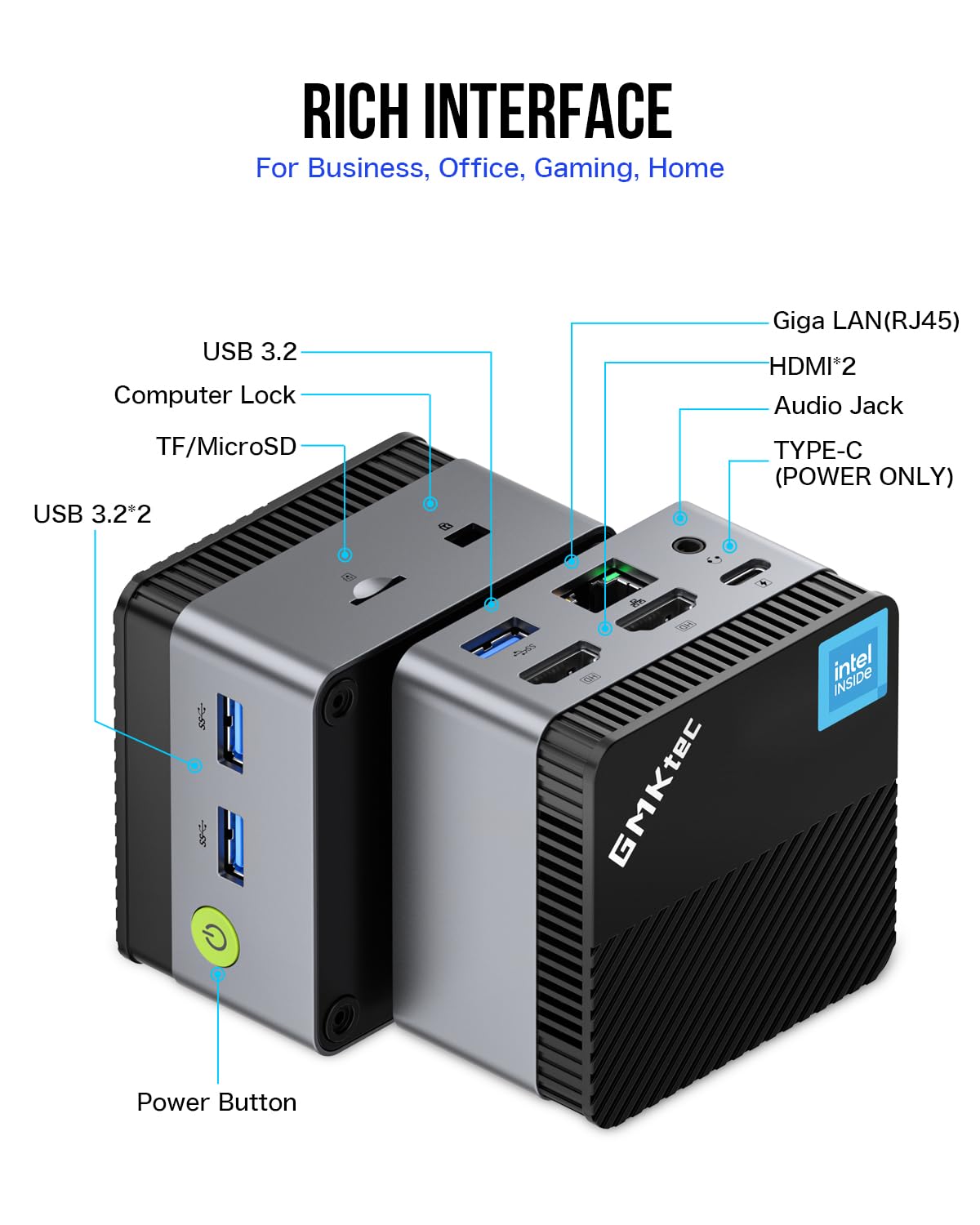 RICH INTERFACE
For Business, Office, Gaming, Home

USB 3.2
Computer Lock
TF/MicroSD
USB 3.2*2
Giga LAN(RJ45)
HDMI*2
Audio Jack
TYPE-C
(POWER ONLY)

intel
INSIDE

GMKtec

Power Button