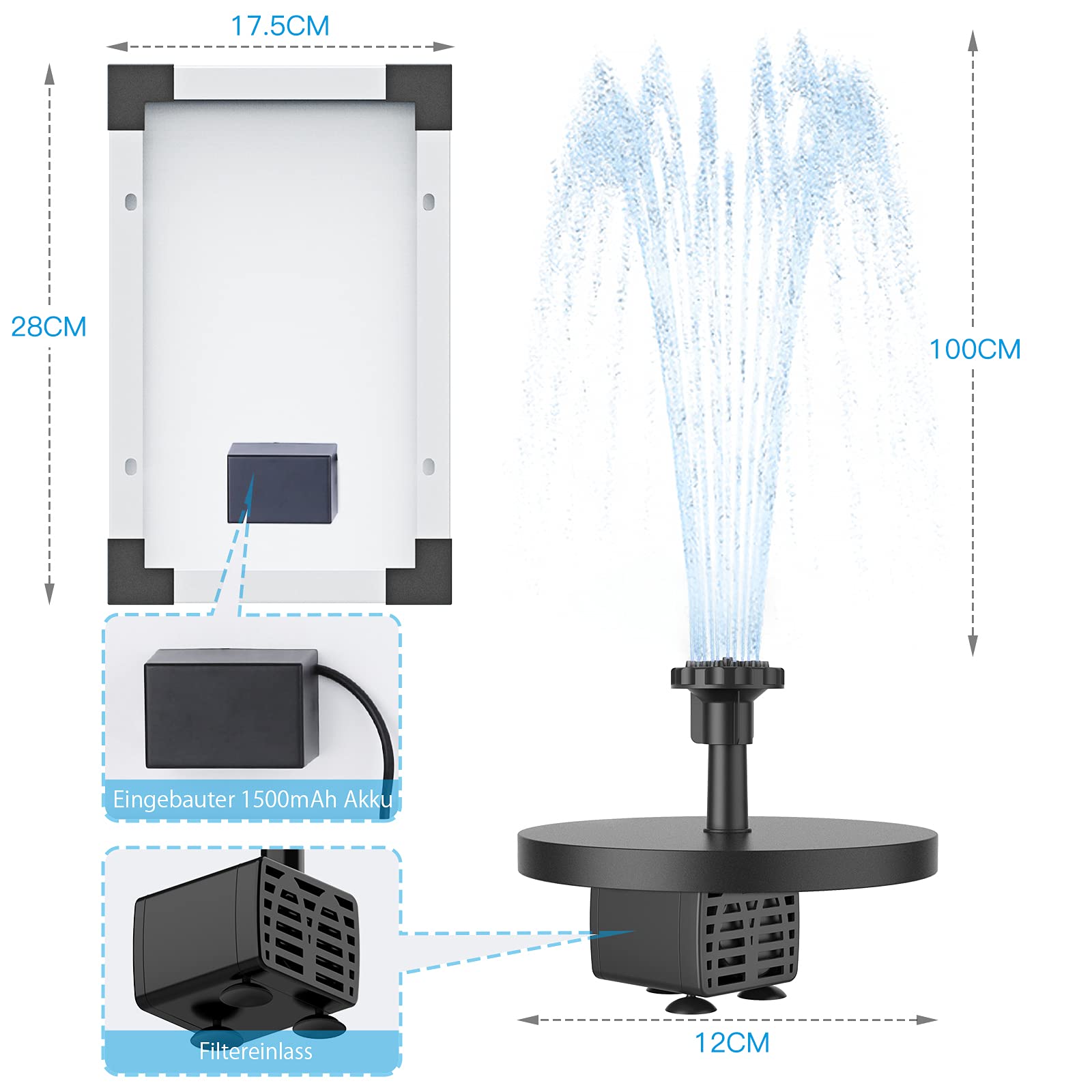 17.5CM

28CM

100CM

Eingebauter 1500mAh Akku

Filtereinlass

12CM