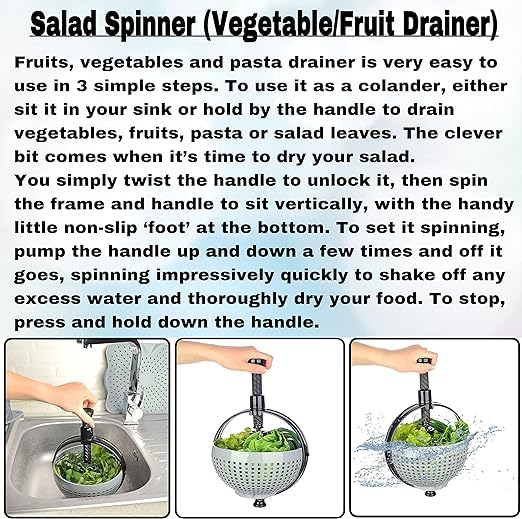 Salad Spinner (Vegetable/Fruit Drainer)

Fruits, vegetables and pasta drainer is very easy to use in 3 simple steps. To use it as a colander, either sit it in your sink or hold by the handle to drain vegetables, fruits, pasta or salad leaves. The clever bit comes when it's time to dry your salad.
You simply twist the handle to unlock it, then spin the frame and handle to sit vertically, with the handy little non-slip 'foot' at the bottom. To set it spinning, pump the handle up and down a few times and off it goes, spinning impressively quickly to shake off any excess water and thoroughly dry your food. To stop, press and hold down the handle.