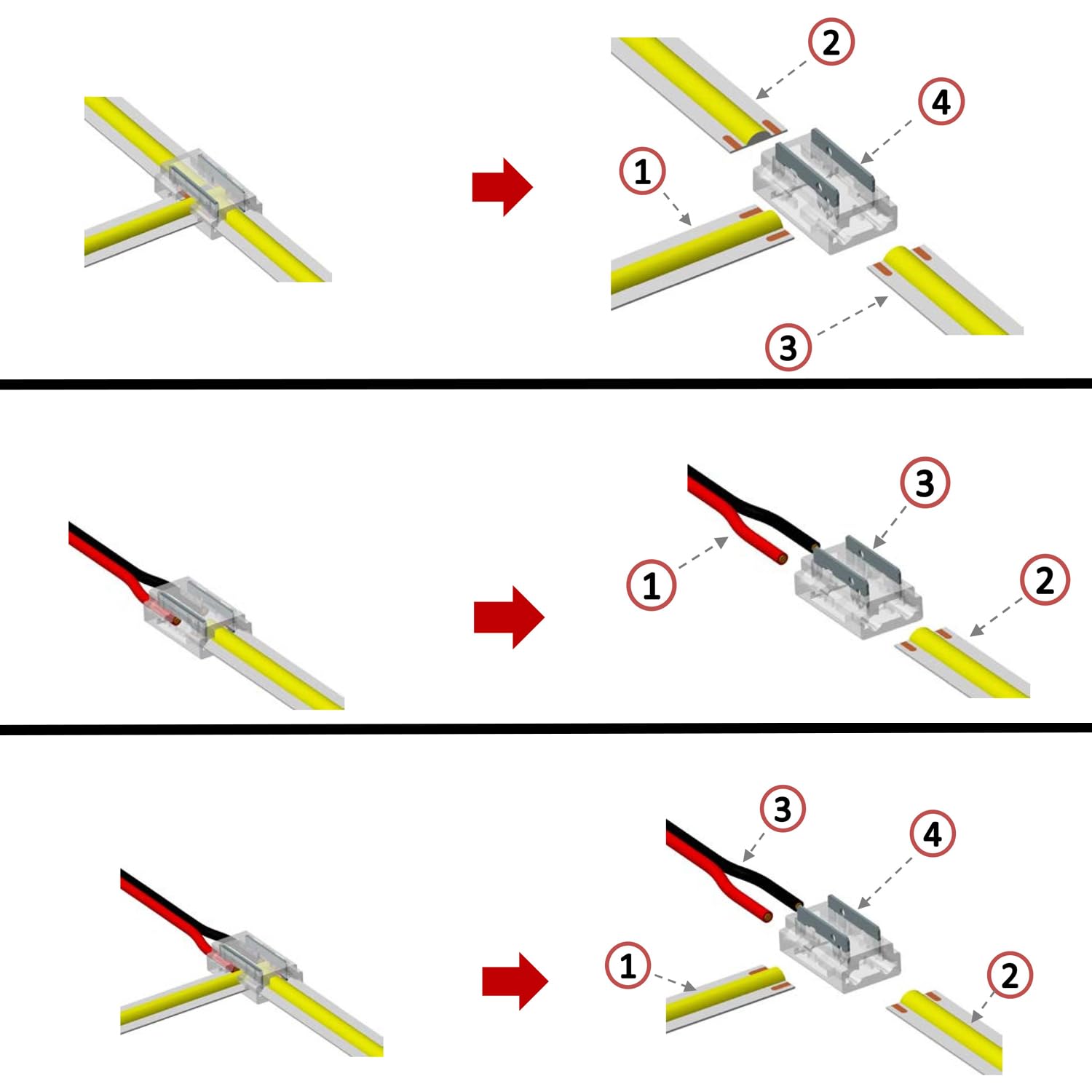 2
4
1
3

3
1
2

3
4
1
2