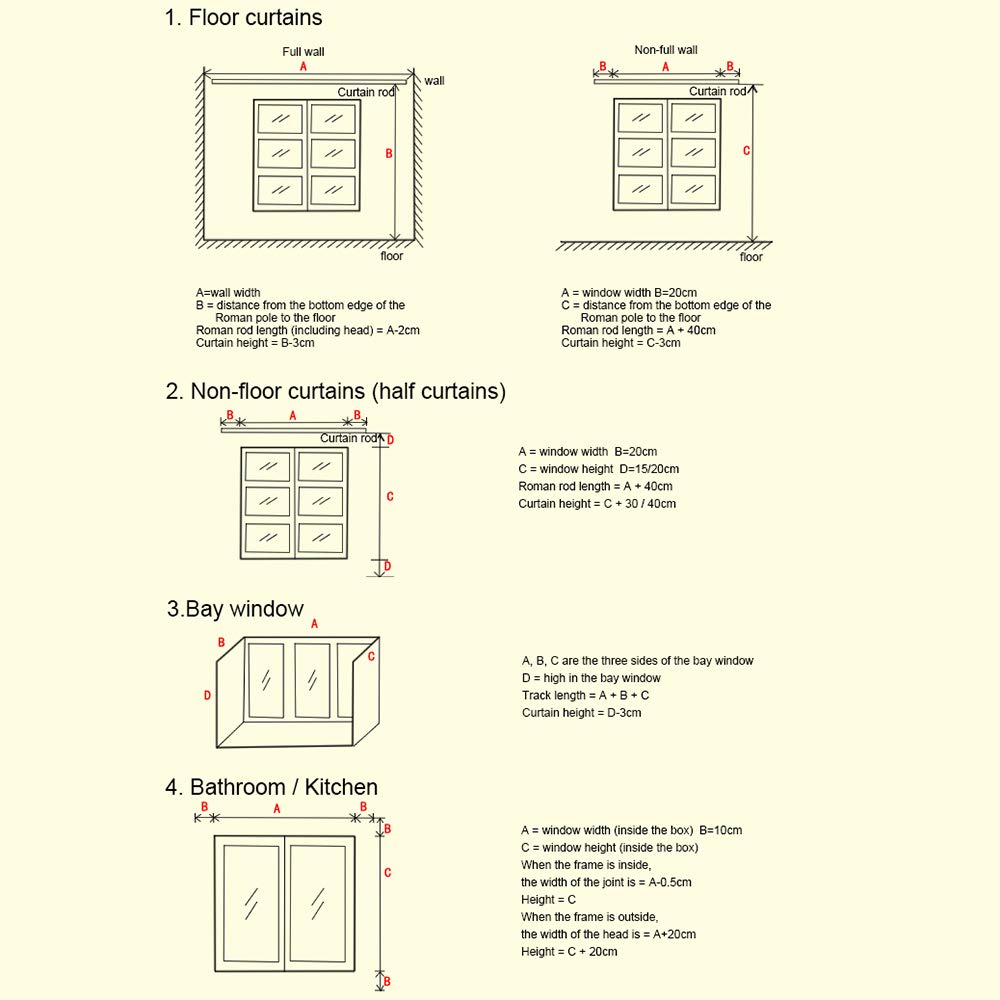 1. Floor curtains

Full wall
A
wall
Curtain rod
B
floor

A=wall width
B = distance from the bottom edge of the Roman pole to the floor
Roman rod length (including head) = A-2cm
Curtain height = B-3cm

Non-full wall
B A B
Curtain rod
C
floor

A = window width B=20cm
C = distance from the bottom edge of the Roman pole to the floor
Roman rod length = A + 40cm
Curtain height = C-3cm

2. Non-floor curtains (half curtains)

B A B
Curtain rod
D
C
D

A = window width B=20cm
C = window height D=15/20cm
Roman rod length = A + 40cm
Curtain height = C + 30 / 40cm

3.Bay window

A
B
C
D

A, B, C are the three sides of the bay window
D = high in the bay window
Track length = A + B + C
Curtain height = D-3cm

4. Bathroom / Kitchen

B A B
B
C
B

A = window width (inside the box) B=10cm
C = window height (inside the box)
When the frame is inside,
the width of the joint is = A-0.5cm
Height = C
When the frame is outside,
the width of the head is = A+20cm
Height = C + 20cm