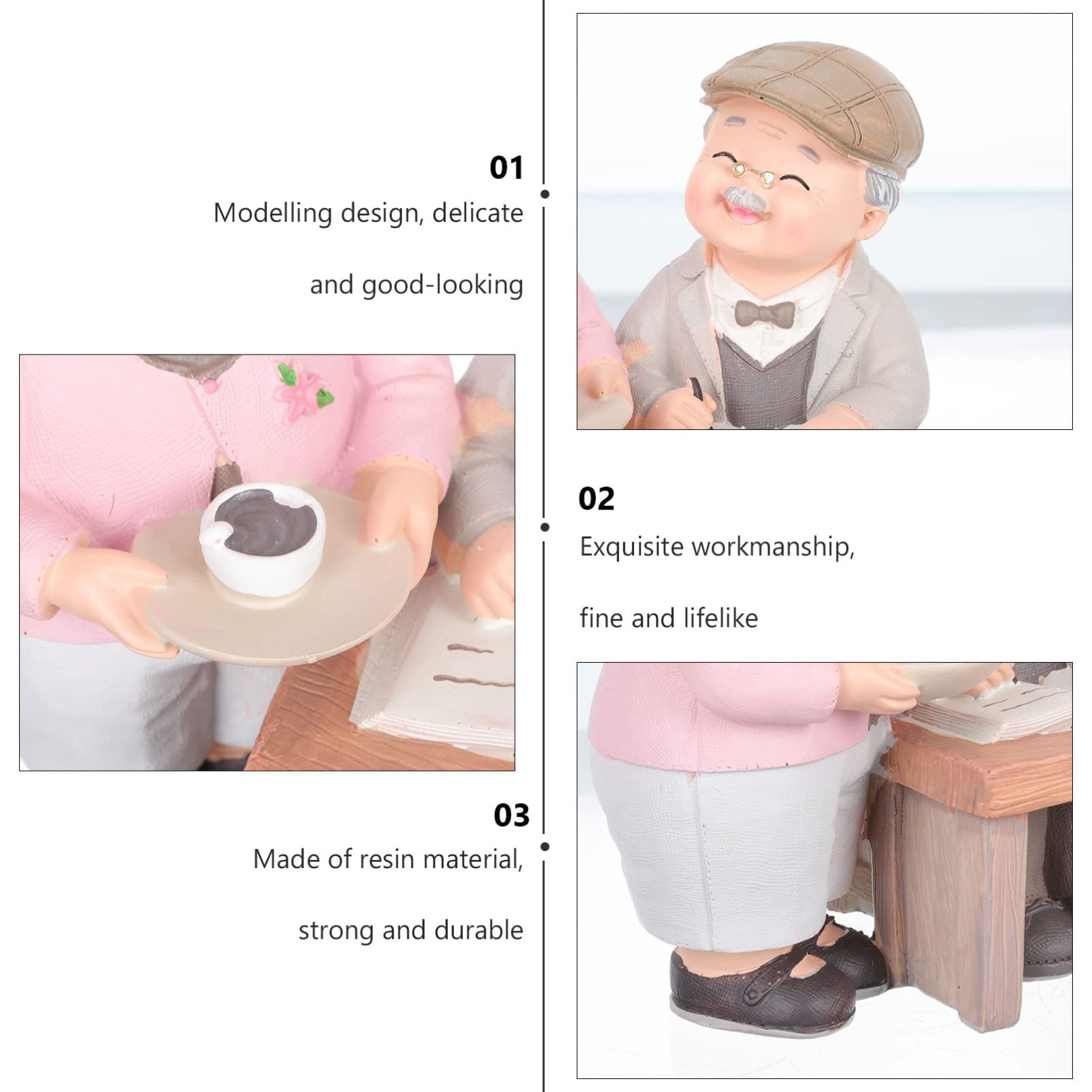 01
Modelling design, delicate

and good-looking

02
Exquisite workmanship,

fine and lifelike

03
Made of resin material,

strong and durable