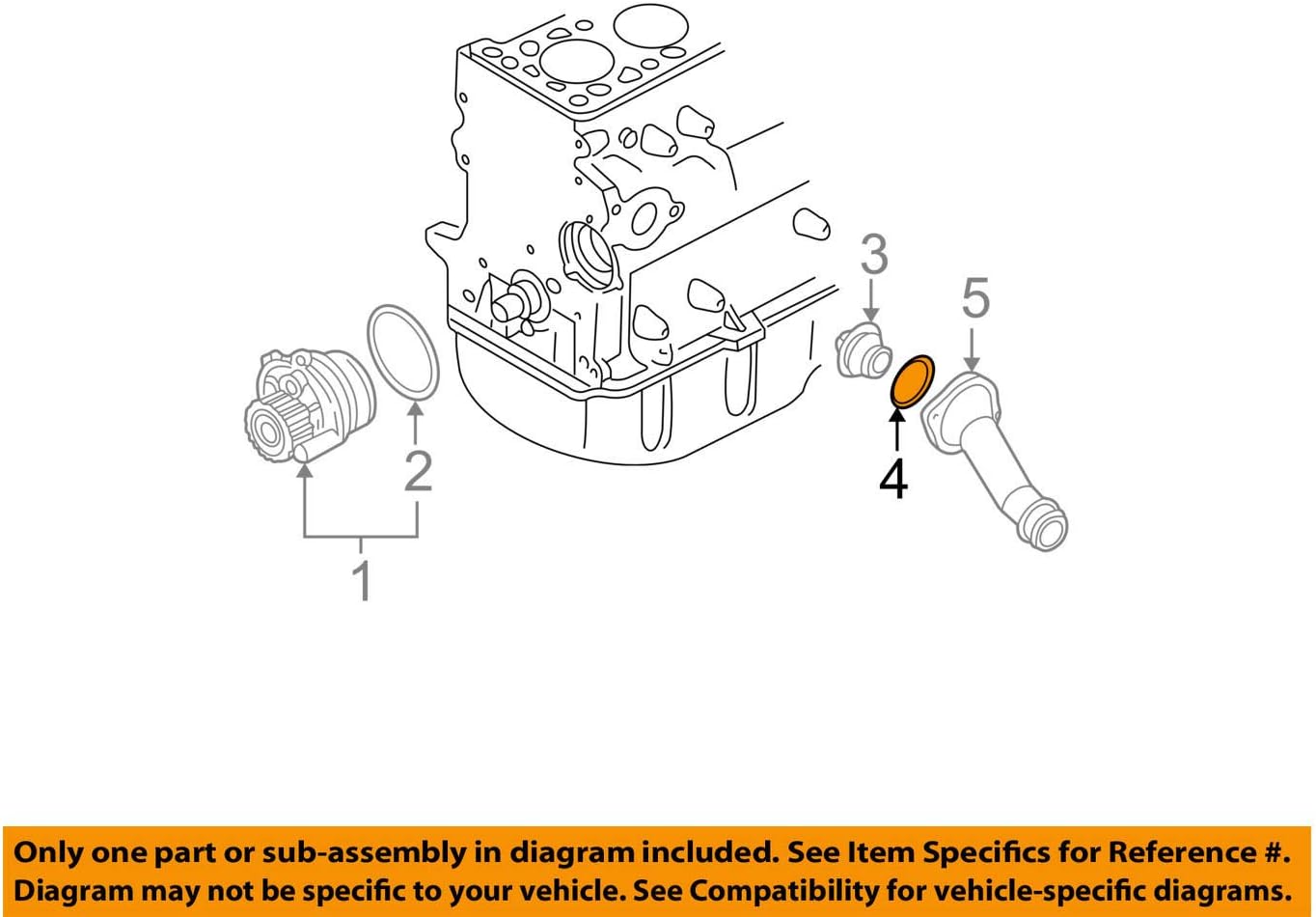 3

5

2

4

1

Only one part or sub-assembly in diagram included. See Item Specifics for Reference #.
Diagram may not be specific to your vehicle. See Compatibility for vehicle-specific diagrams.