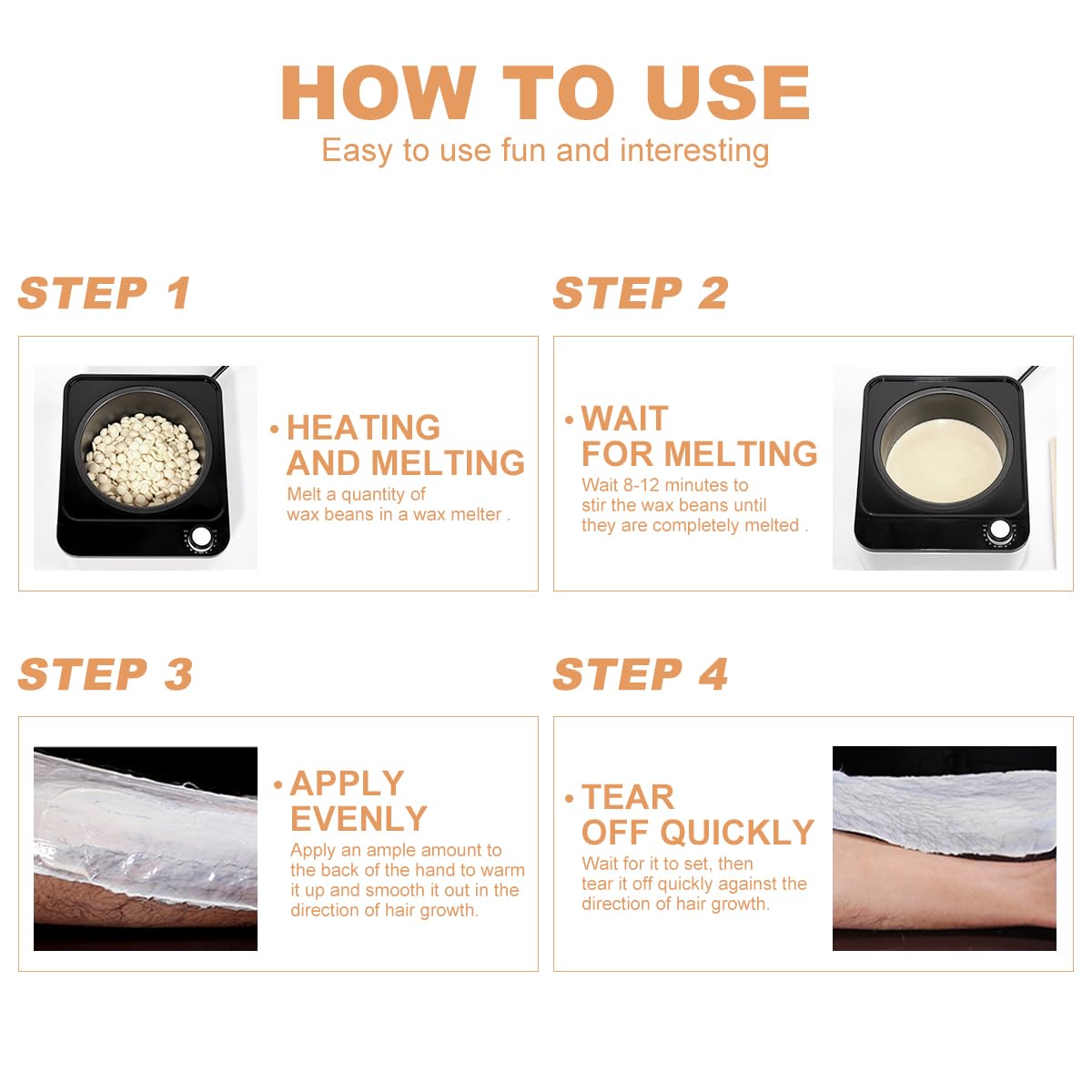 HOW TO USE
Easy to use fun and interesting

STEP 1

• HEATING AND MELTING
Melt a quantity of wax beans in a wax melter .

STEP 2

• WAIT FOR MELTING
Wait 8-12 minutes to stir the wax beans until they are completely melted .

STEP 3

• APPLY EVENLY
Apply an ample amount to the back of the hand to warm it up and smooth it out in the direction of hair growth.

STEP 4

• TEAR OFF QUICKLY
Wait for it to set, then tear it off quickly against the direction of hair growth.