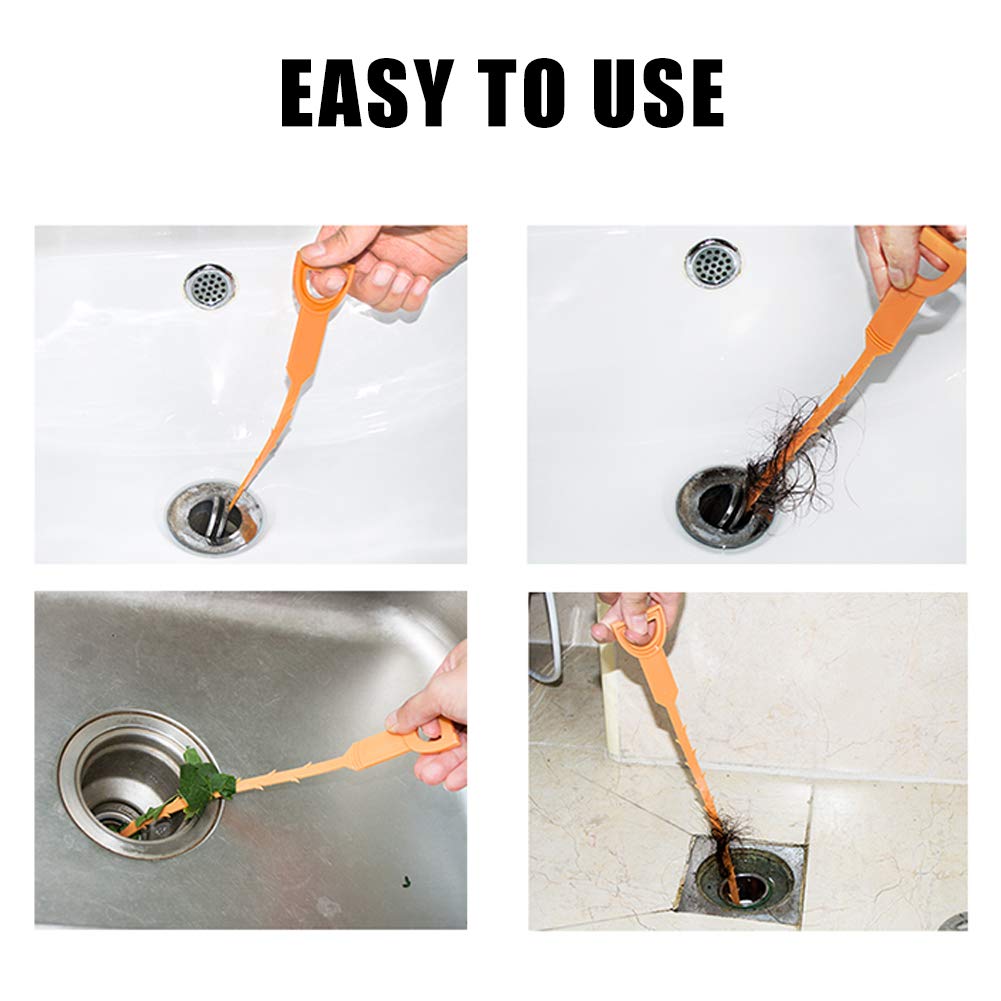 EASY TO USE