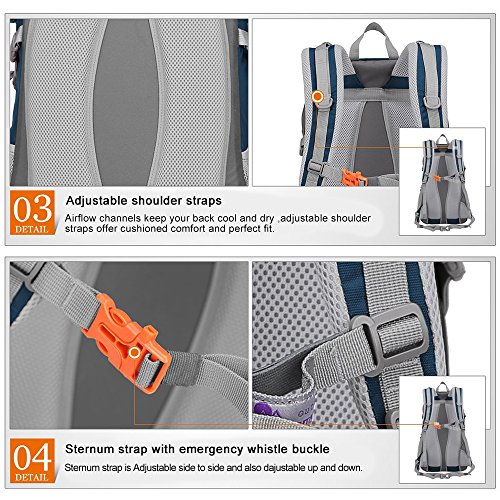 03
DETAIL

Adjustable shoulder straps

Airflow channels keep your back cool and dry ,adjustable shoulder straps offer cushioned comfort and perfect fit.

04
DETAIL

Sternum strap with emergency whistle buckle

Sternum strap is Adjustable side to side and also dajustable up and down.