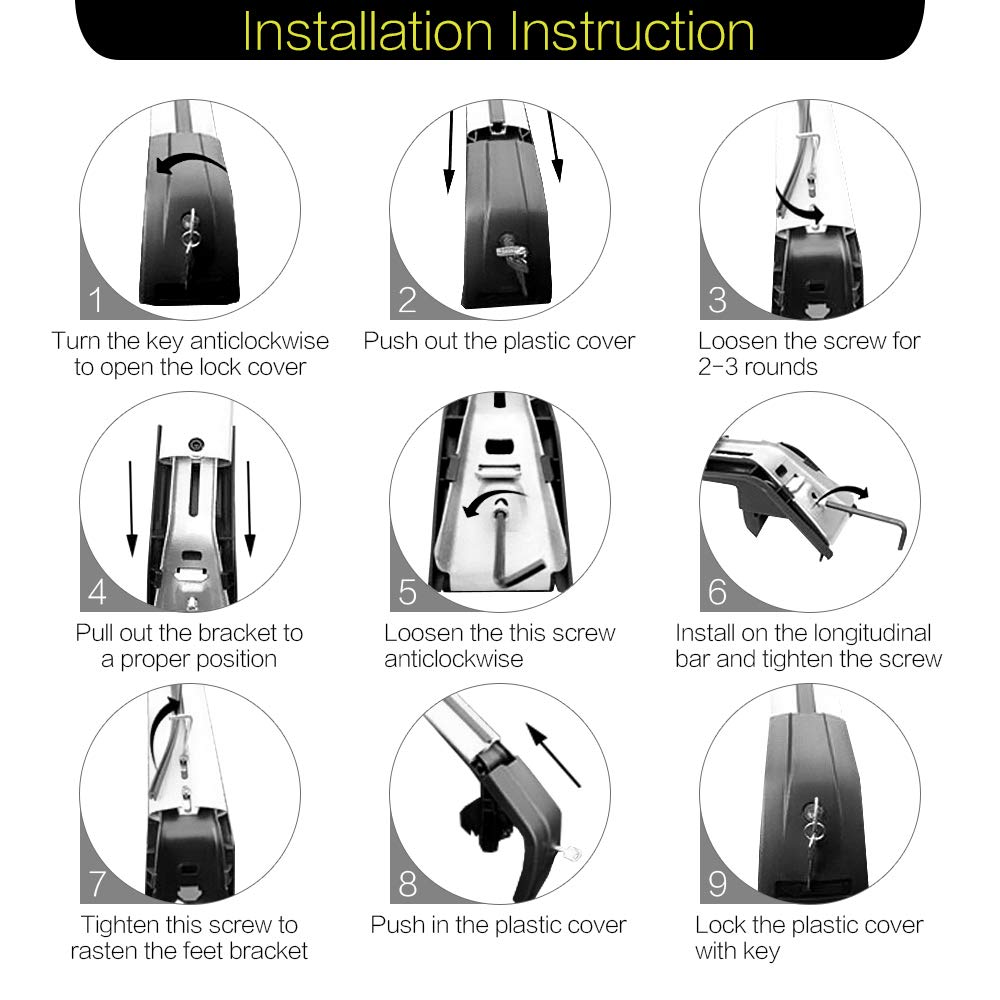 Installation Instruction

1
Turn the key anticlockwise to open the lock cover

2
Push out the plastic cover

3
Loosen the screw for 2-3 rounds

4
Pull out the bracket to a proper position

5
Loosen the this screw anticlockwise

6
Install on the longitudinal bar and tighten the screw

7
Tighten this screw to rasten the feet bracket

8
Push in the plastic cover

9
Lock the plastic cover with key