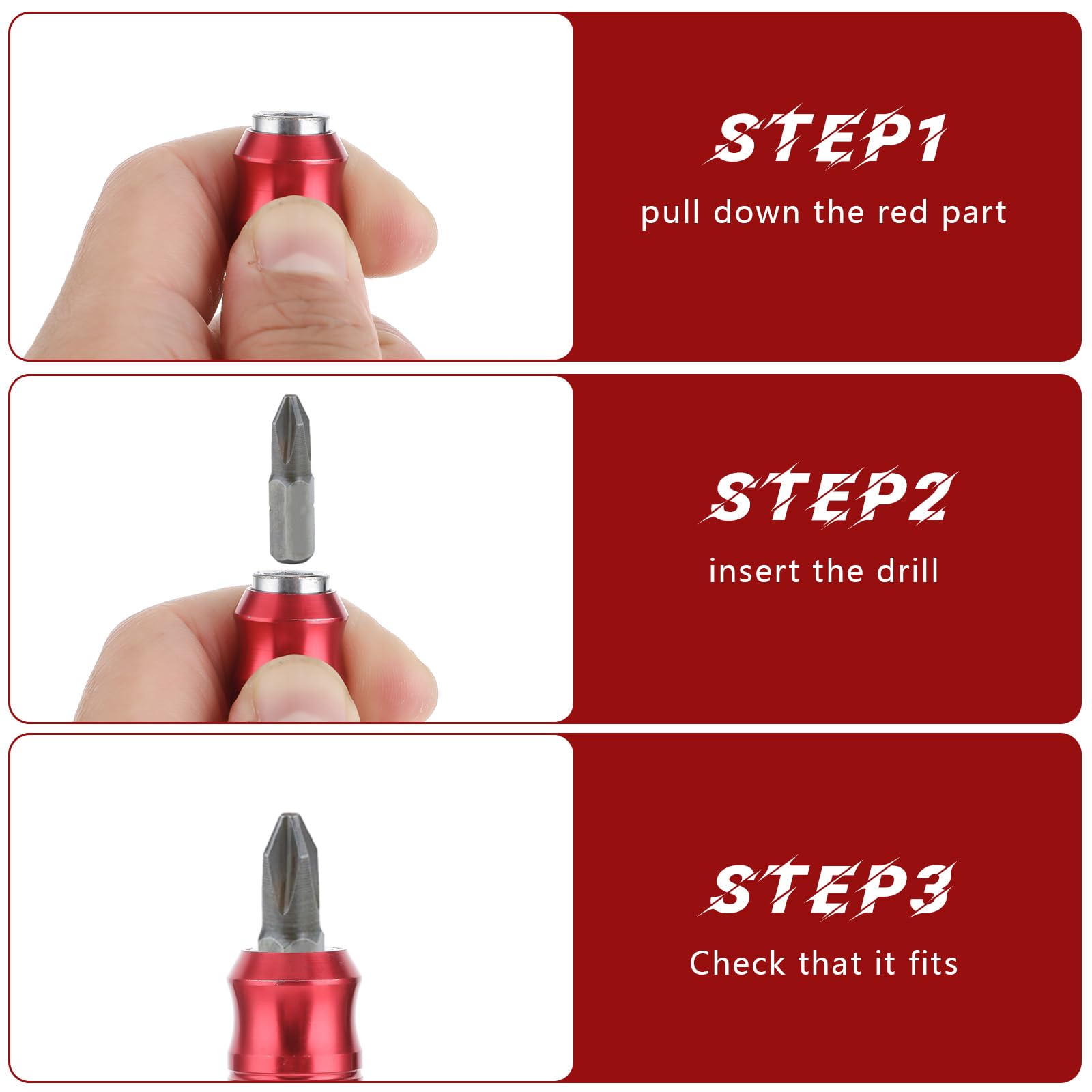 STEP1
pull down the red part

STEP2
insert the drill

STEP3
Check that it fits