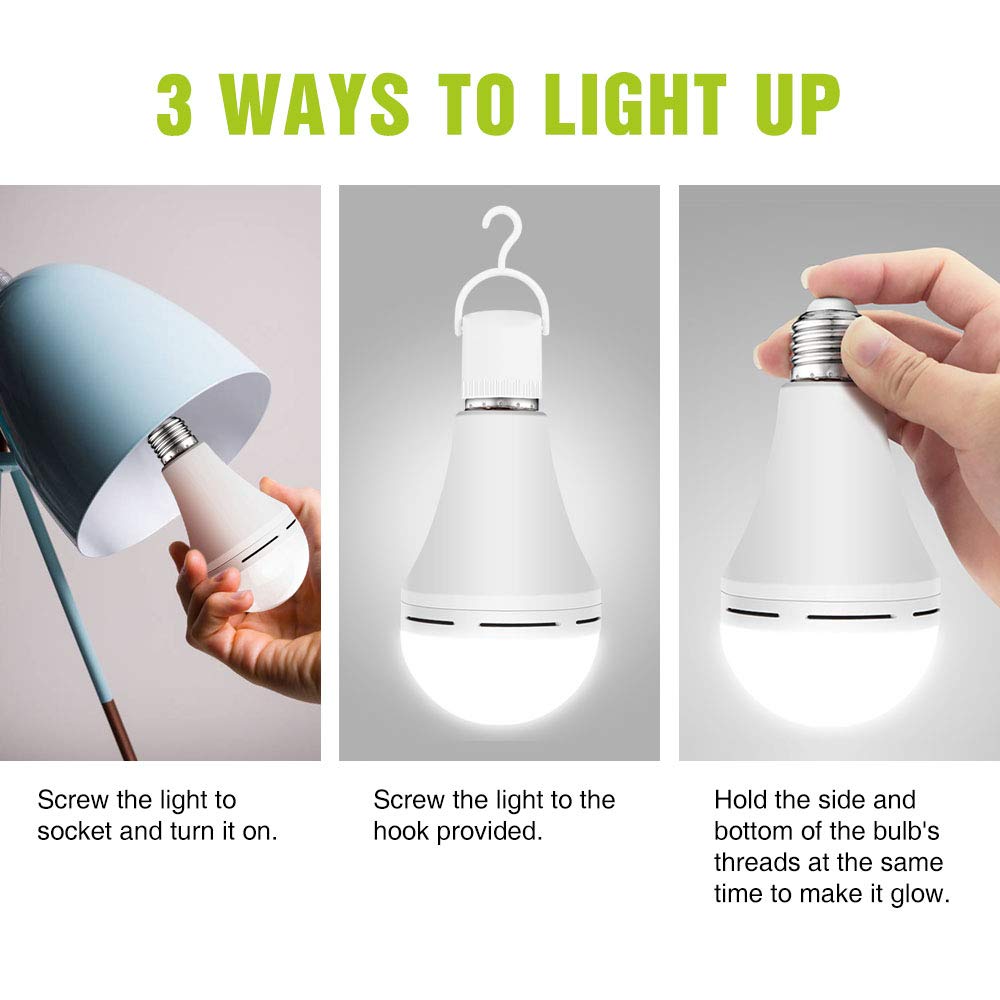 3 WAYS TO LIGHT UP

Screw the light to socket and turn it on.

Screw the light to the hook provided.

Hold the side and bottom of the bulb's threads at the same time to make it glow.